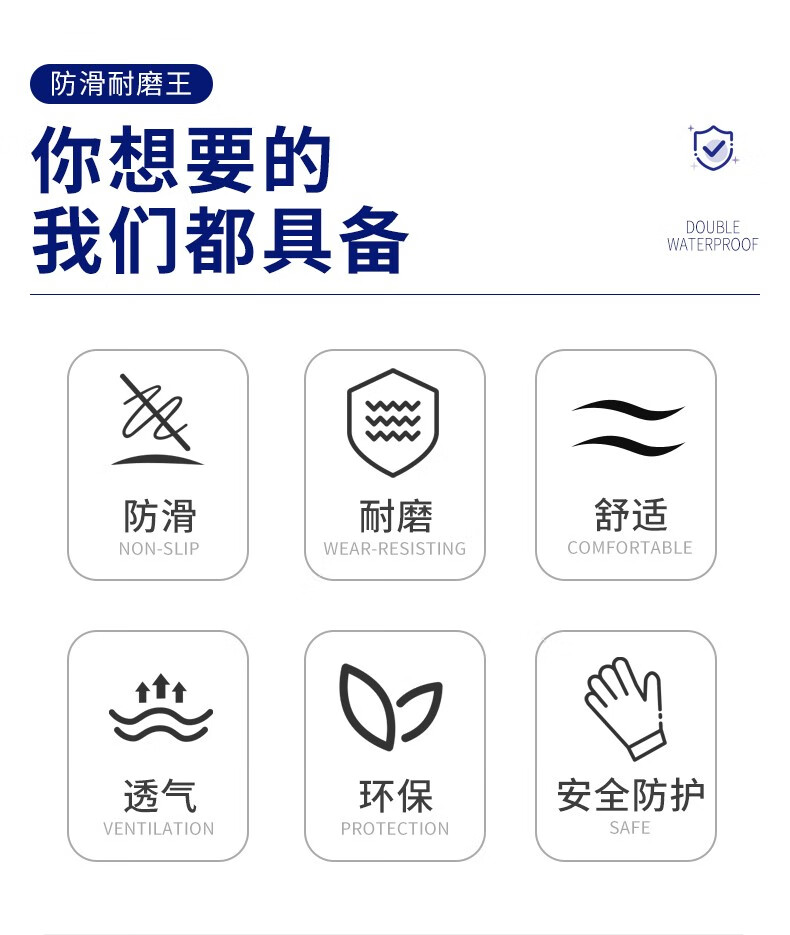 防滑耐磨王

你想要的
我们都具备

DOUBLE
WATERPROOF

防滑
NON-SLIP

耐磨
WEAR-RESISTING

舒适
COMFORTABLE

透气
VENTILATION

环保
PROTECTION

安全防护
SAFE