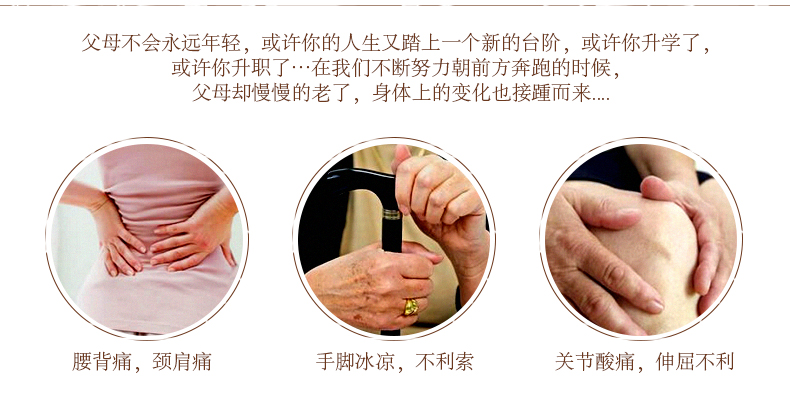 父母不会永远年轻，或许你的人生又踏上一个新的台阶，或许你升学了，或许你升职了…在我们不断努力朝前方奔跑的时候，父母却慢慢的老了，身体上的变化也接踵而来....

腰背痛，颈肩痛

手脚冰凉，不利索

关节酸痛，伸屈不利