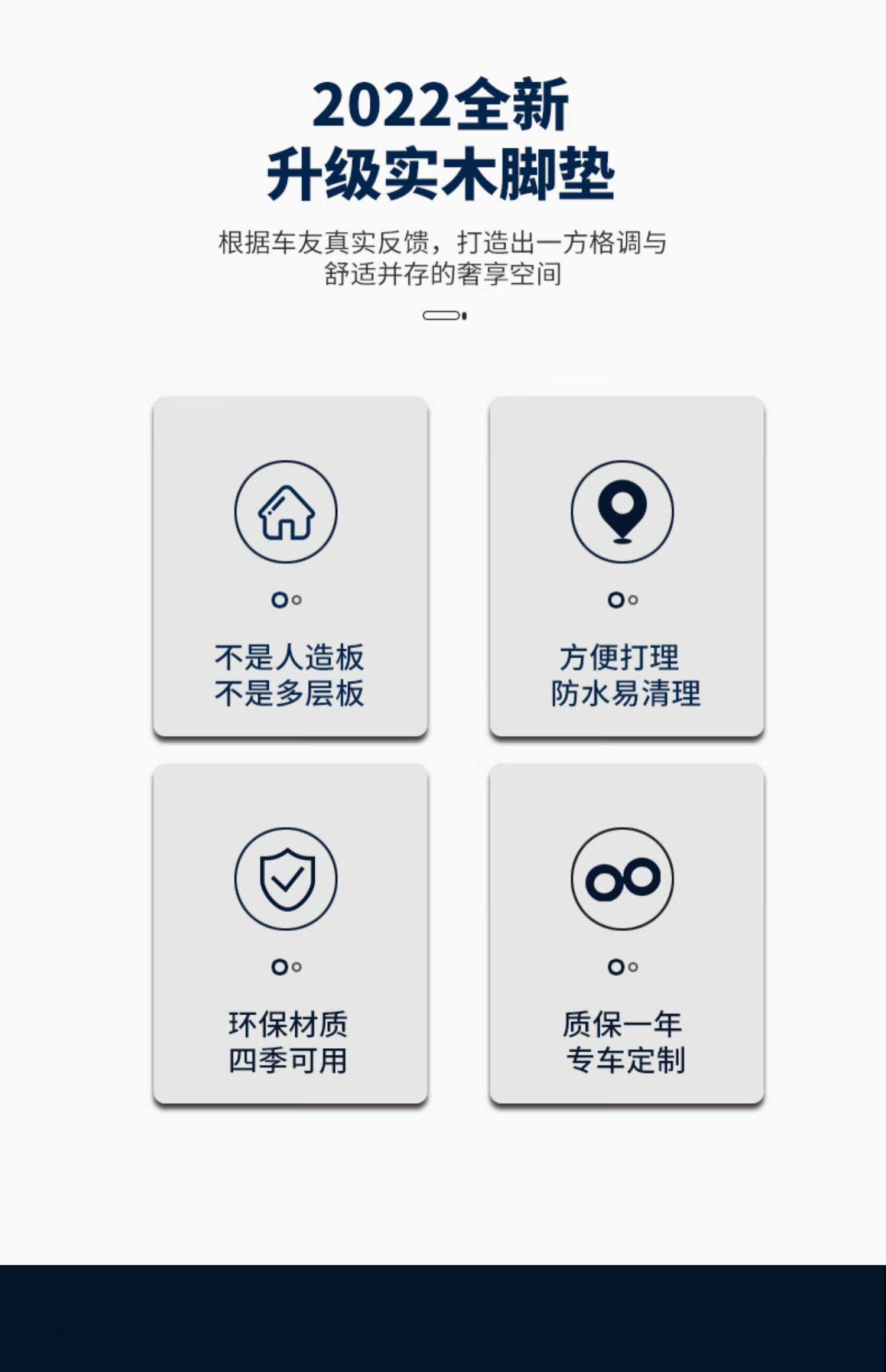 2022全新
升级实木脚垫

根据车友真实反馈，打造出一方格调与舒适并存的奢享空间

不是人造板
不是多层板

方便打理
防水易清理

环保材质
四季可用

质保一年
专车定制