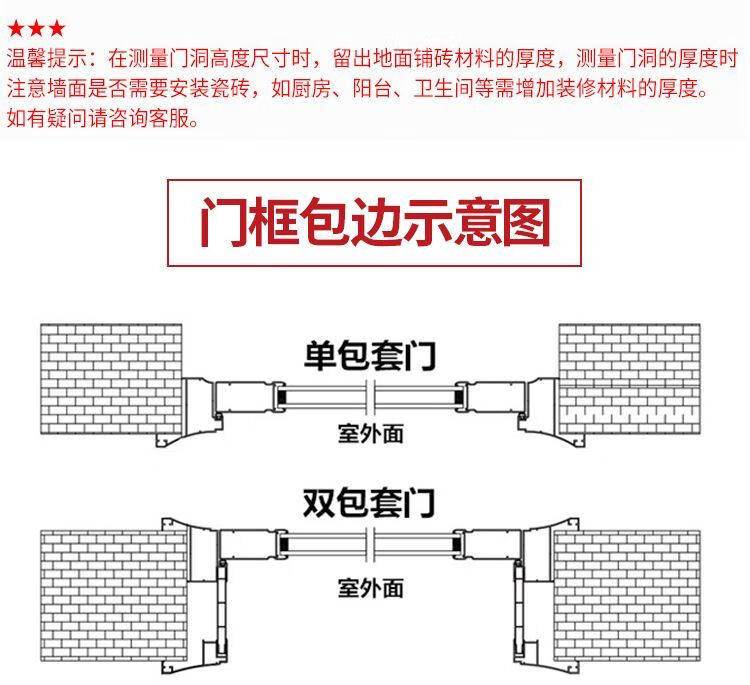 ★★★
温馨提示：在测量门洞高度尺寸时，留出地面铺砖材料的厚度，测量门洞的厚度时注意墙面是否需要安装瓷砖，如厨房、阳台、卫生间等需增加装修材料的厚度。如有疑问请咨询客服。

门框包边示意图

单包套门

室外面

双包套门

室外面