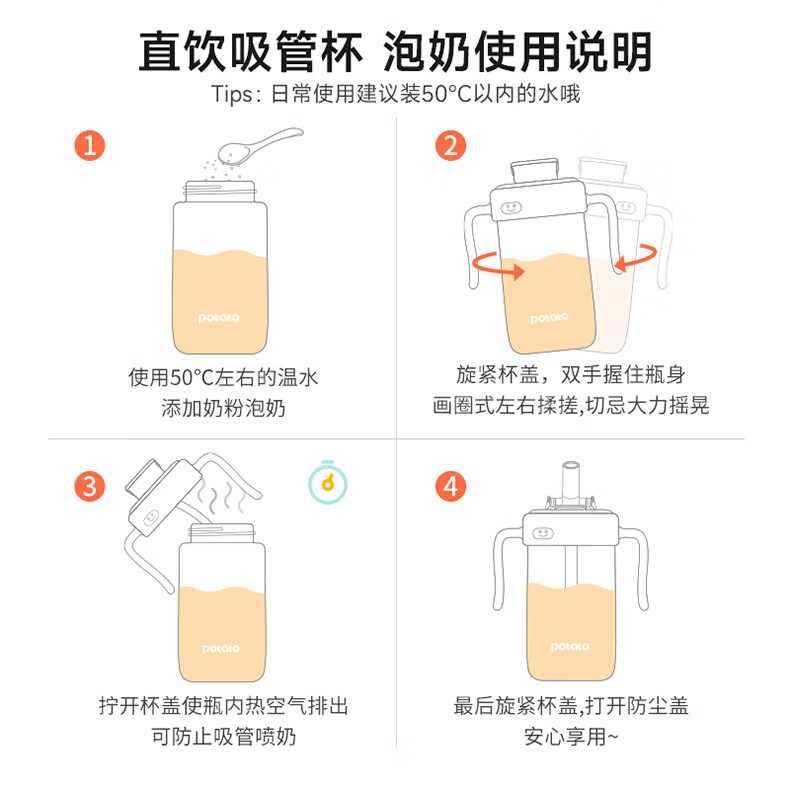 直饮吸管杯 泡奶使用说明

Tips：日常使用建议装50°C以内的水哦

1

potato

使用50°C左右的温水
添加奶粉泡奶

2

potato

旋紧杯盖，双手握住瓶身
画圈式左右揉搓,切忌大力摇晃

3

potato

拧开杯盖使瓶内热空气排出
可防止吸管喷奶

4

potato

最后旋紧杯盖,打开防尘盖
安心享用~