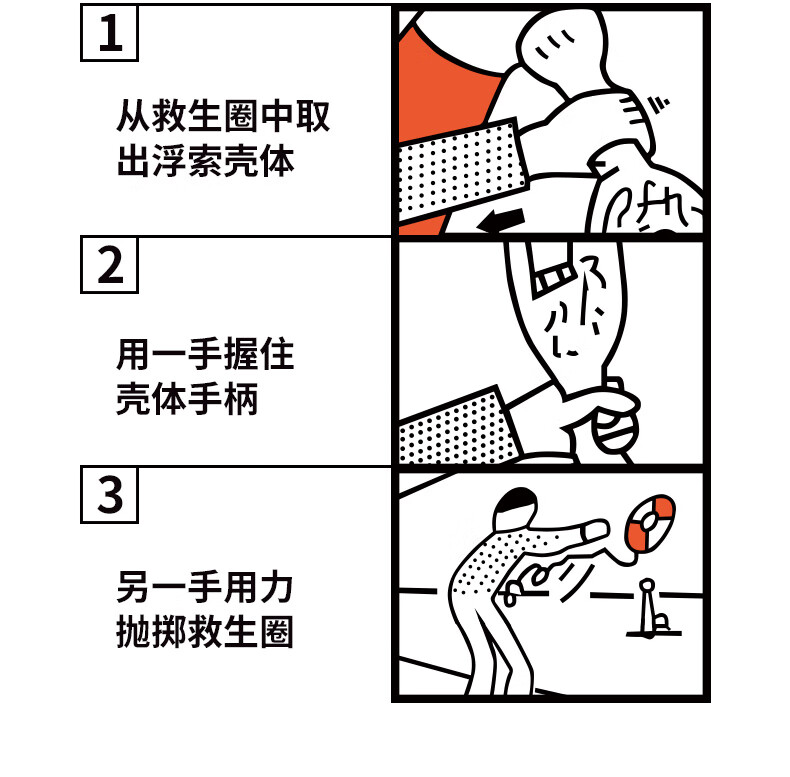 1

从救生圈中取出浮索壳体

2

用一手握住壳体手柄

3

另一手用力抛掷救生圈