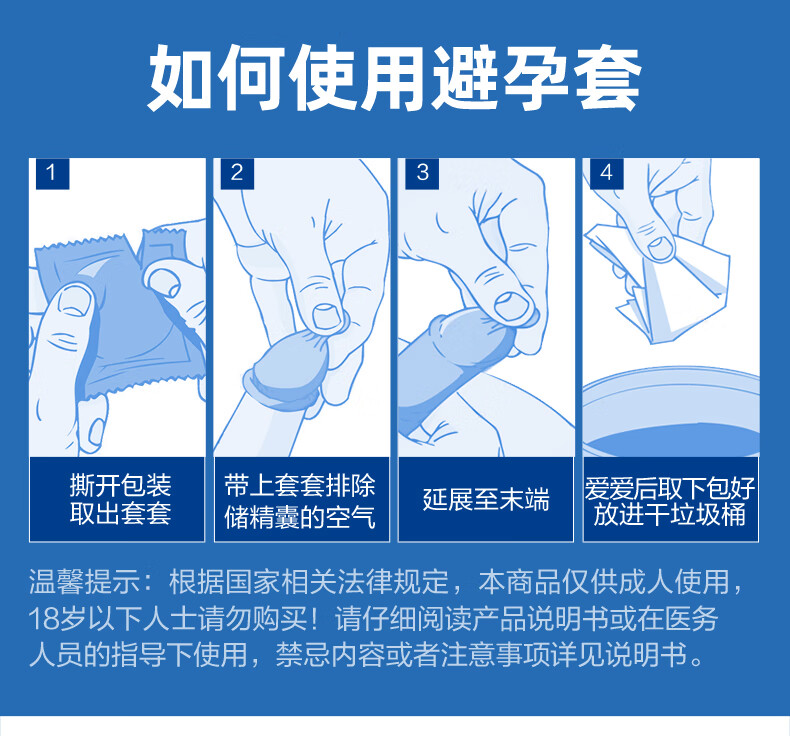 如何使用避孕套

1

撕开包装
取出套套

2

带上套套排除
储精囊的空气

3

延展至末端

4

爱爱后取下包好
放进干垃圾桶

温馨提示：根据国家相关法律规定，本商品仅供成人使用，18岁以下人士请勿购买！请仔细阅读产品说明书或在医务人员的指导下使用，禁忌内容或者注意事项详见说明书。