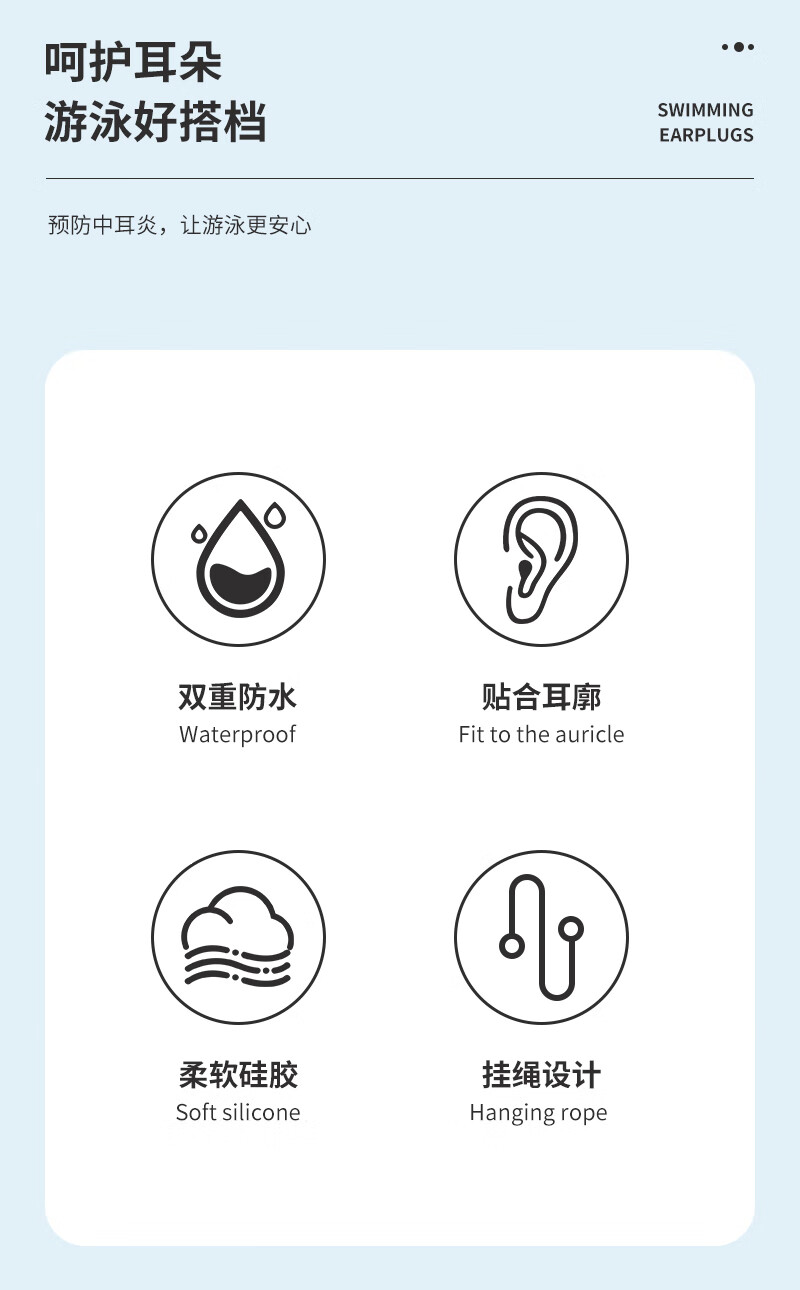 呵护耳朵
游泳好搭档

SWIMMING
EARPLUGS

预防中耳炎，让游泳更安心

双重防水
Waterproof

贴合耳廓
Fit to the auricle

柔软硅胶
Soft silicone

挂绳设计
Hanging rope