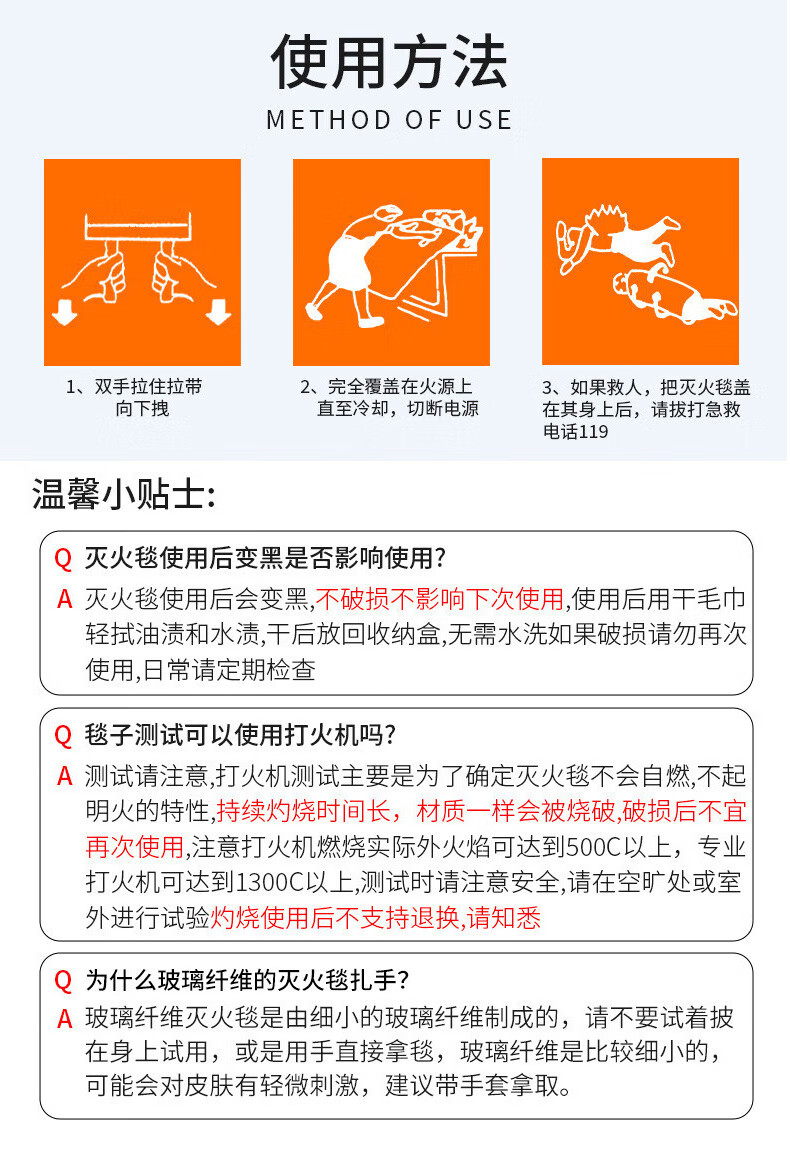 使用方法

METHOD OF USE

1、双手拉住拉带向下拽

2、完全覆盖在火源上直至冷却，切断电源

3、如果救人，把灭火毯盖在其身上后，请拔打急救电话119

温馨小贴士:

Q 灭火毯使用后变黑是否影响使用?

A 灭火毯使用后会变黑,不破损不影响下次使用,使用后用干毛巾轻拭油渍和水渍,干后放回收纳盒,无需水洗如果破损请勿再次使用,日常请定期检查

Q 毯子测试可以使用打火机吗?

A 测试请注意,打火机测试主要是为了确定灭火毯不会自燃,不起明火的特性,持续灼烧时间长，材质一样会被烧破,破损后不宜再次使用,注意打火机燃烧实际外火焰可达到500C以上，专业打火机可达到1300C以上,测试时请注意安全,请在空旷处或室外进行试验灼烧使用后不支持退换,请知悉

Q 为什么玻璃纤维的灭火毯扎手?

A 玻璃纤维灭火毯是由细小的玻璃纤维制成的，请不要试着披在身上试用，或是用手直接拿毯，玻璃纤维是比较细小的，可能会对皮肤有轻微刺激，建议带手套拿取。