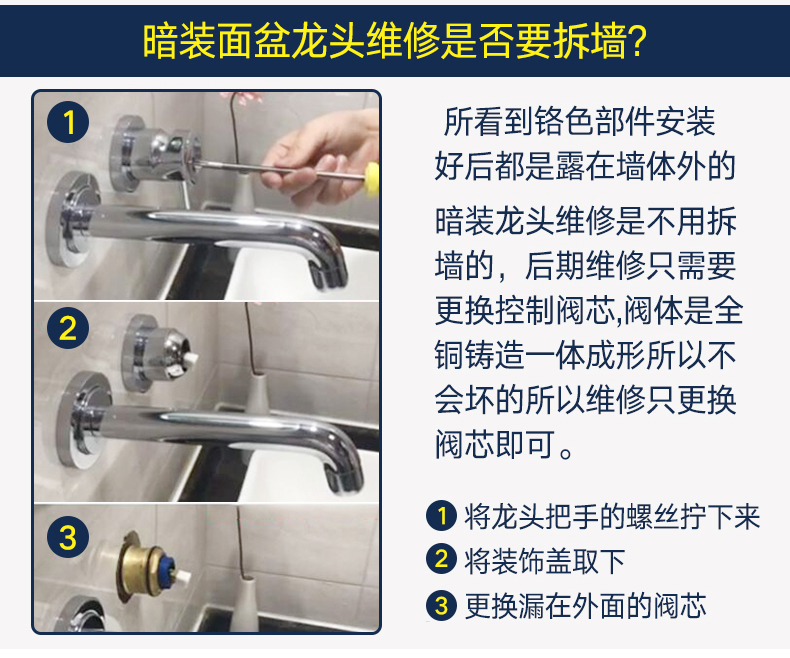 暗装面盆龙头维修是否要拆墙?

1

2

3

所看到铬色部件安装好后都是露在墙体外的

暗装龙头维修是不用拆墙的，后期维修只需要更换控制阀芯,阀体是全铜铸造一体成形所以不会坏的所以维修只更换阀芯即可。

1 将龙头把手的螺丝拧下来

2 将装饰盖取下

3 更换漏在外面的阀芯