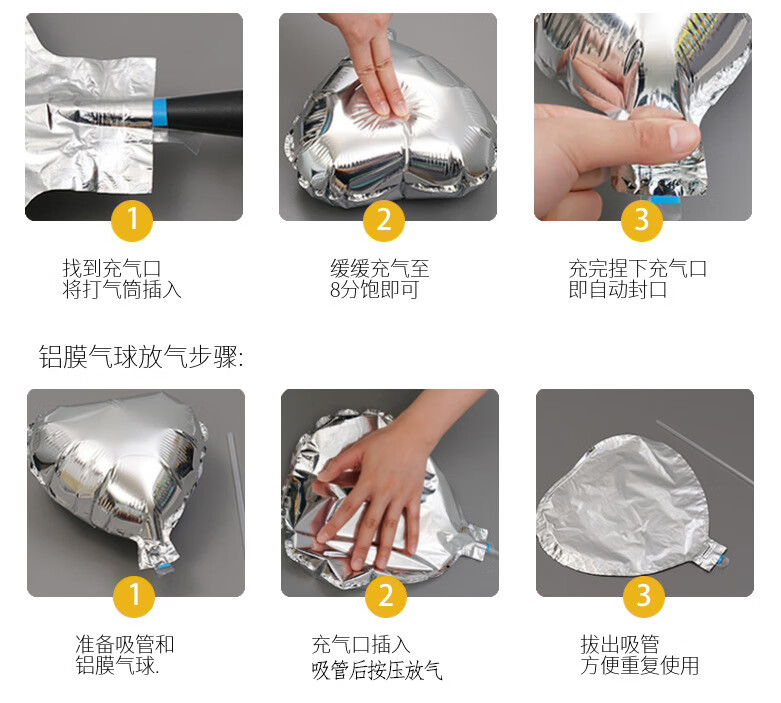 1

找到充气口
将打气筒插入

2

缓缓充气至
8分饱即可

3

充完捏下充气口
即自动封口

铝膜气球放气步骤:

1

准备吸管和
铝膜气球.

2

充气口插入
吸管后按压放气

3

拔出吸管
方便重复使用