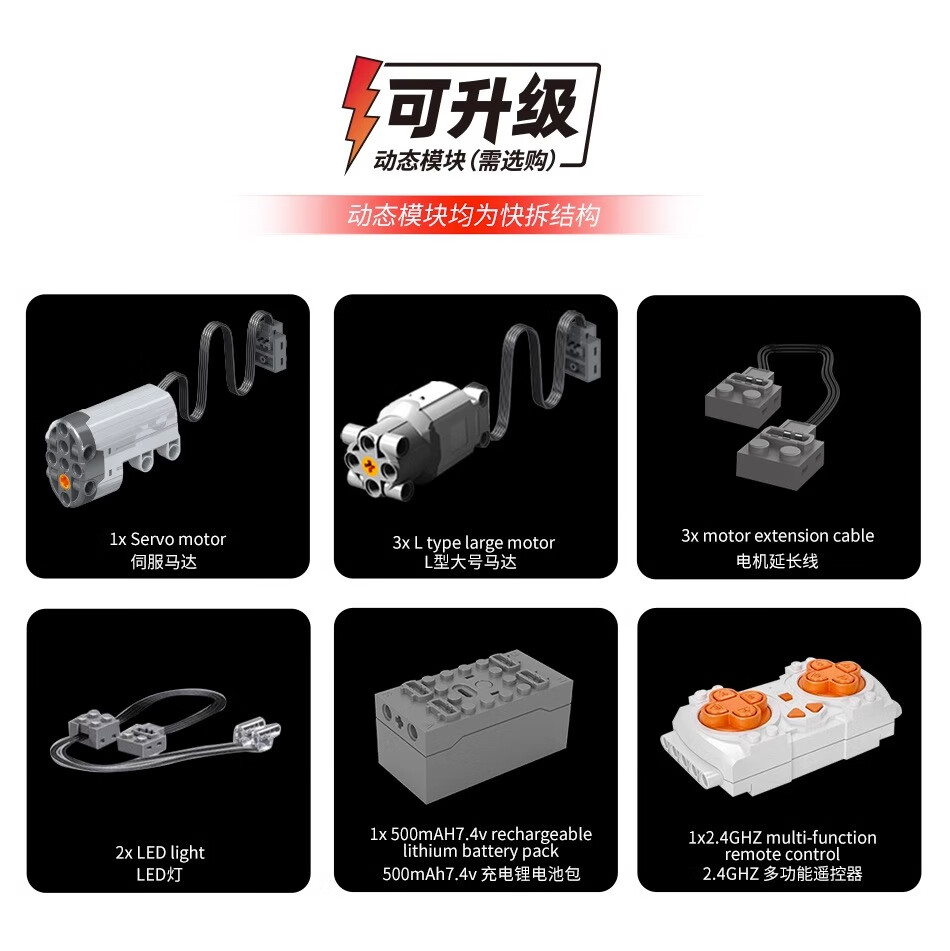 可升级
动态模块(需选购)

动态模块均为快拆结构

1x Servo motor
伺服马达

3x L type large motor
L型大号马达

3x motor extension cable
电机延长线

2x LED light
LED灯

1x 500mAH7.4v rechargeable lithium battery pack
500mAh7.4v 充电锂电池包

1x2.4GHZ multi-function remote control
2.4GHZ 多功能遥控器