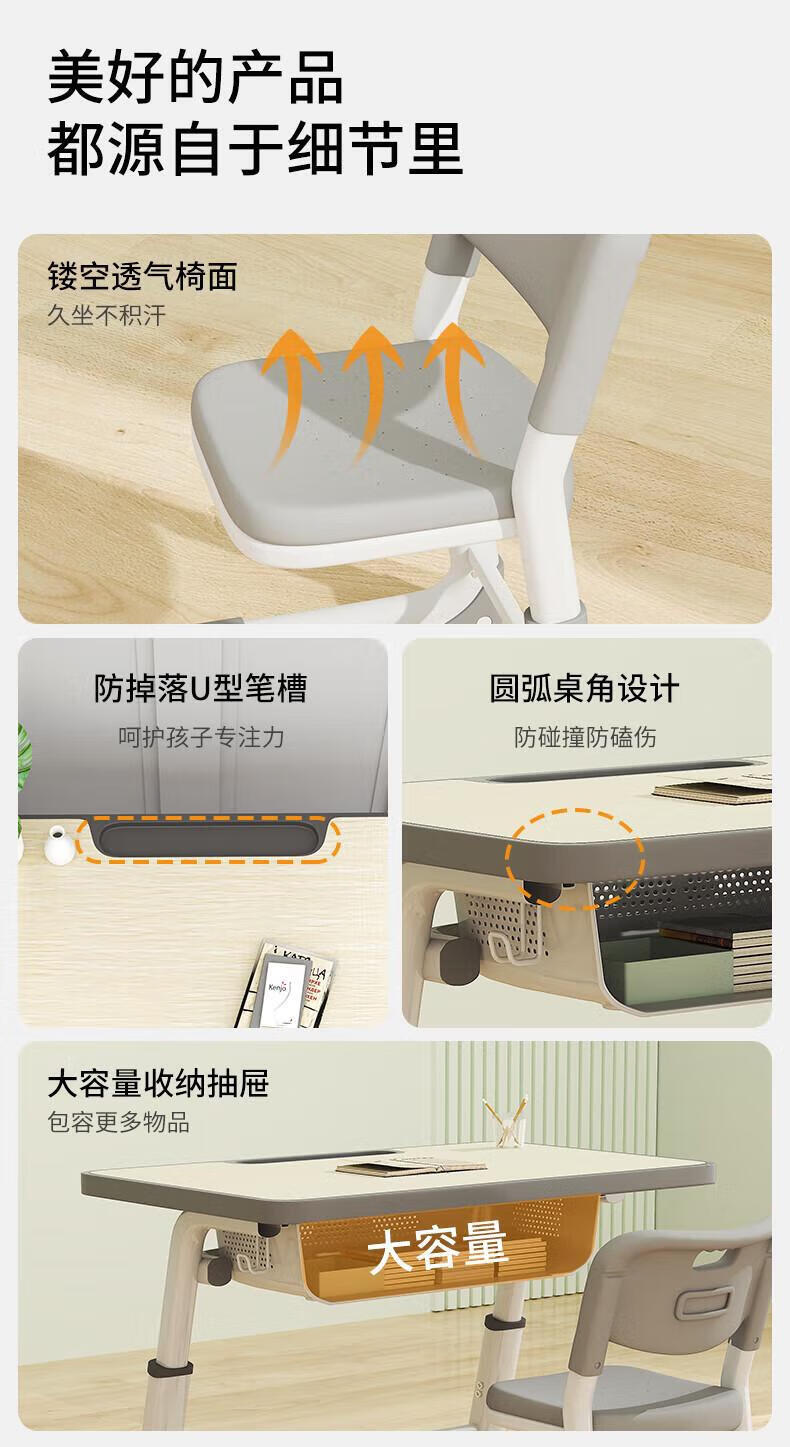 美好的产品
都源自于细节里

镂空透气椅面
久坐不积汗

防掉落U型笔槽
呵护孩子专注力

圆弧桌角设计
防碰撞防磕伤

大容量收纳抽屉
包容更多物品

大容量