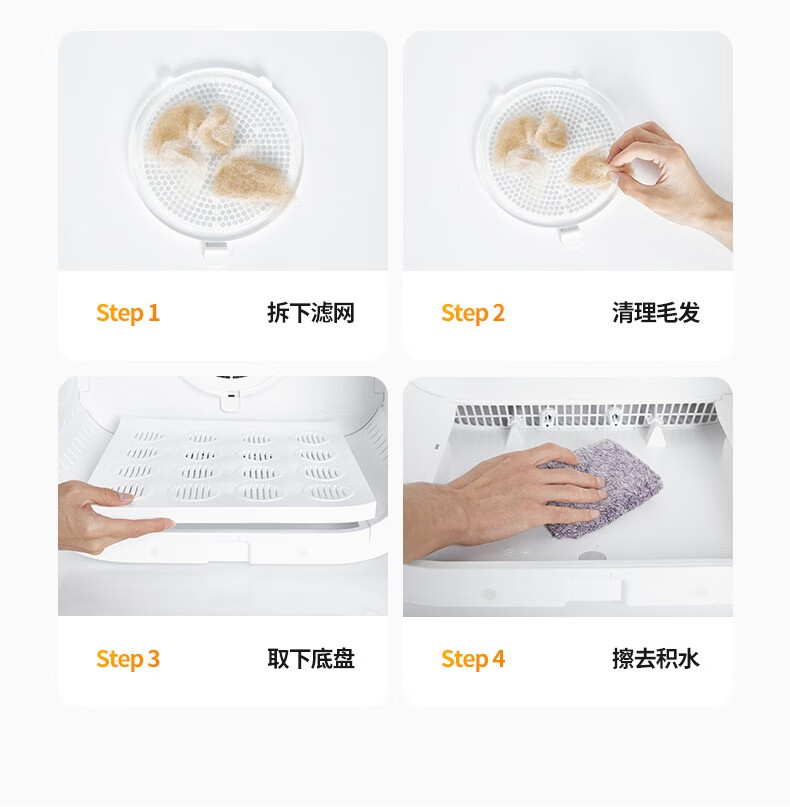 Step 1 拆下滤网

Step 2 清理毛发

Step 3 取下底盘

Step 4 擦去积水