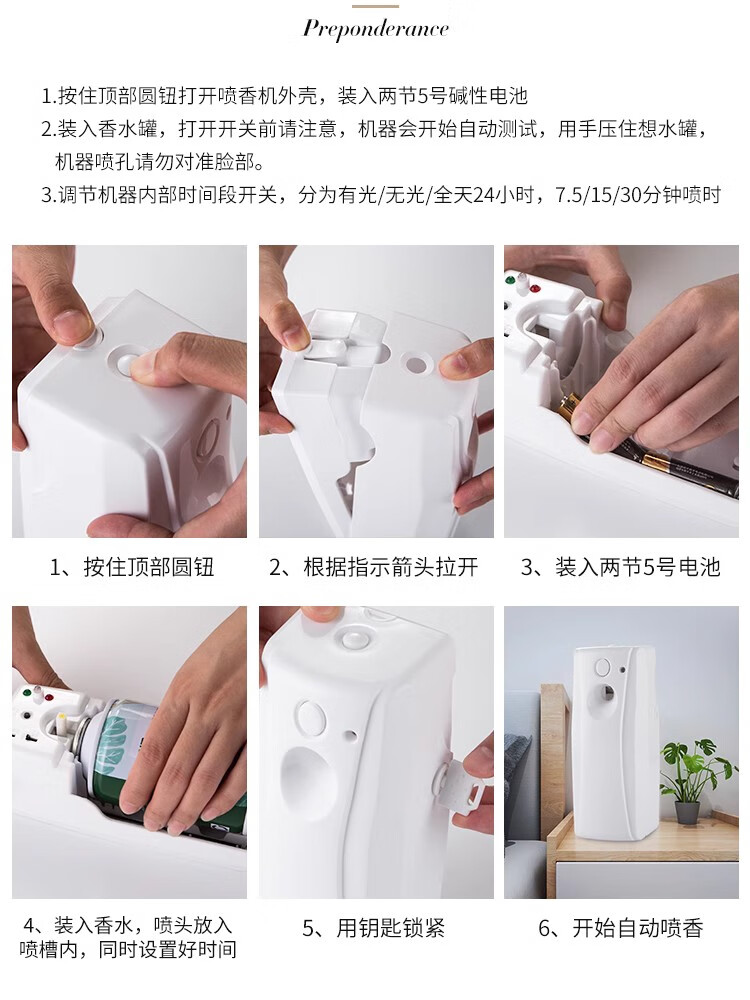 Preponderance

1.按住顶部圆钮打开喷香机外壳，装入两节5号碱性电池
2.装入香水罐，打开开关前请注意，机器会开始自动测试，用手压住想水罐，机器喷孔请勿对准脸部。
3.调节机器内部时间段开关，分为有光/无光/全天24小时，7.5/15/30分钟喷时

1、按住顶部圆钮

2、根据指示箭头拉开

3、装入两节5号电池

4、装入香水，喷头放入喷槽内，同时设置好时间

5、用钥匙锁紧

6、开始自动喷香