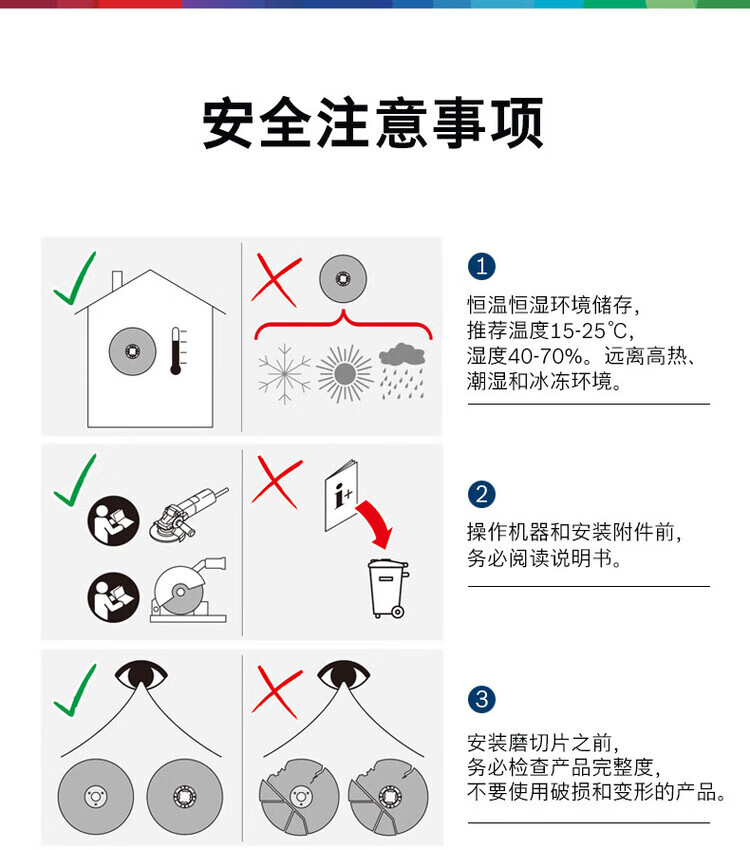 安全注意事项

1

恒温恒湿环境储存，推荐温度15-25℃，湿度40-70%。远离高热、潮湿和冰冻环境。

i+

2

操作机器和安装附件前，务必阅读说明书。

3

安装磨切片之前，务必检查产品完整度，不要使用破损和变形的产品。