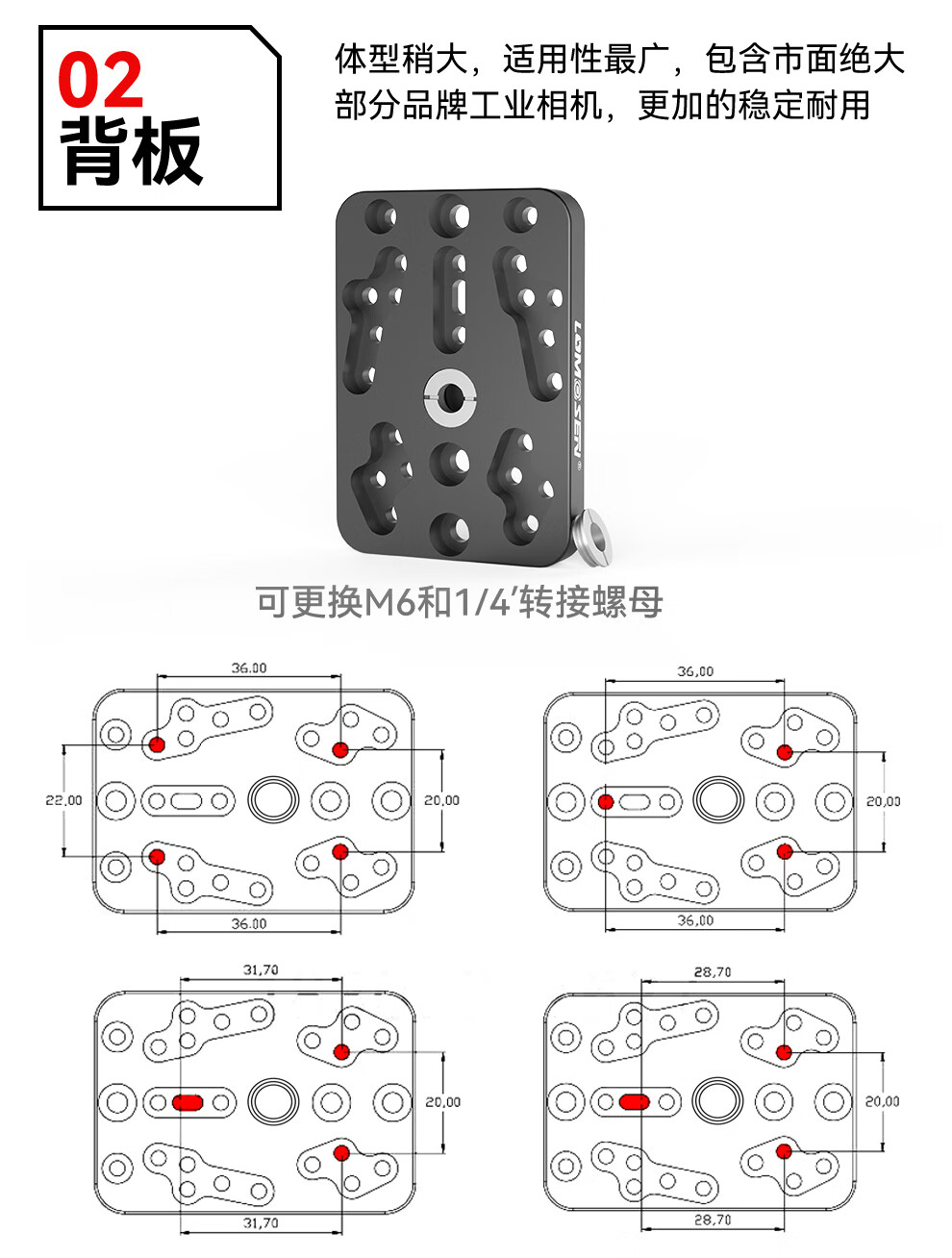 02
背板

体型稍大，适用性最广，包含市面绝大部分品牌工业相机，更加的稳定耐用

LOMOSEN

可更换M6和1/4'转接螺母

36.00
22.00
20.00
36.00

36.00
20.00
36.00

31.70
20.00
31.70

28.70
20.00
28.70