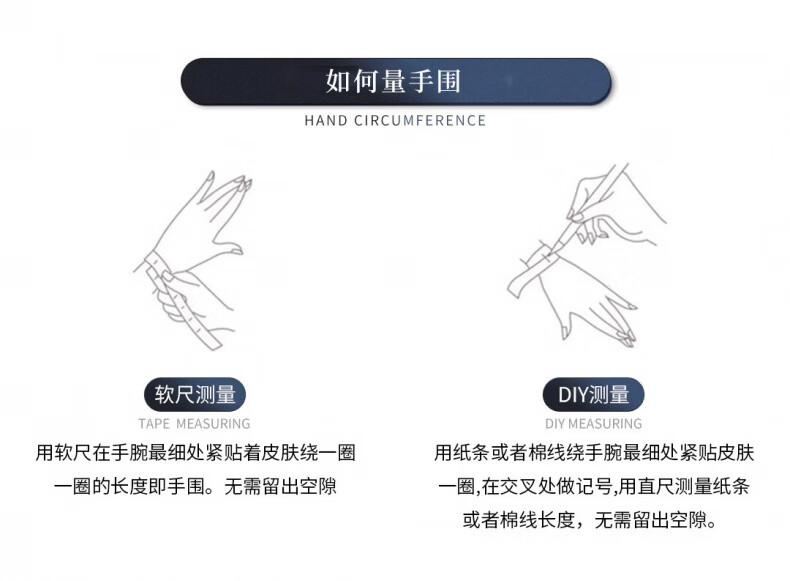 如何量手围

HAND CIRCUMFERENCE

软尺测量

TAPE MEASURING

用软尺在手腕最细处紧贴着皮肤绕一圈一圈的长度即手围。无需留出空隙

DIY测量

DIY MEASURING

用纸条或者棉线绕手腕最细处紧贴皮肤一圈,在交叉处做记号,用直尺测量纸条或者棉线长度，无需留出空隙。