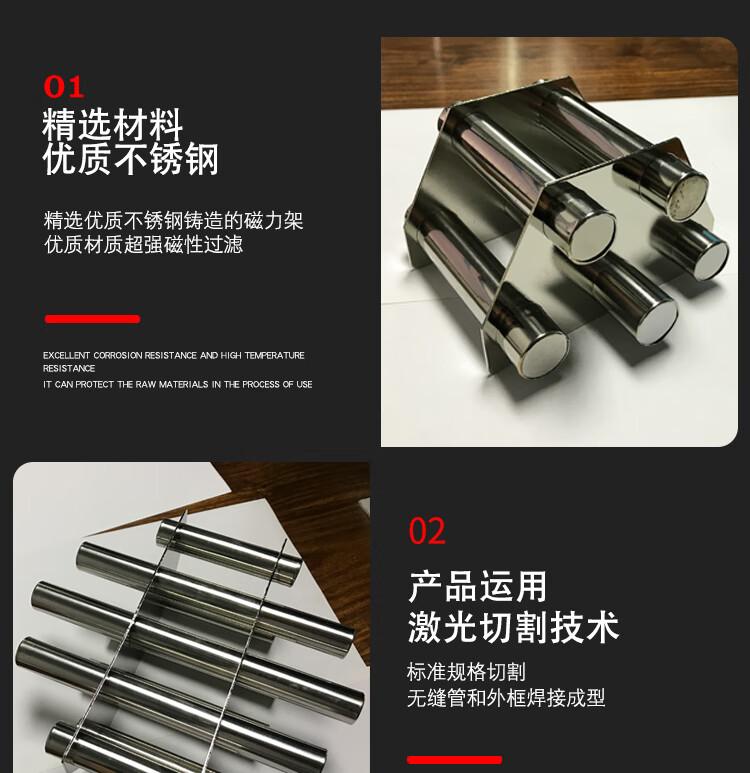 01
精选材料
优质不锈钢

精选优质不锈钢铸造的磁力架
优质材质超强磁性过滤

EXCELLENT CORROSION RESISTANCE AND HIGH TEMPERATURE RESISTANCE
IT CAN PROTECT THE RAW MATERIALS IN THE PROCESS OF USE

02
产品运用
激光切割技术

标准规格切割
无缝管和外框焊接成型