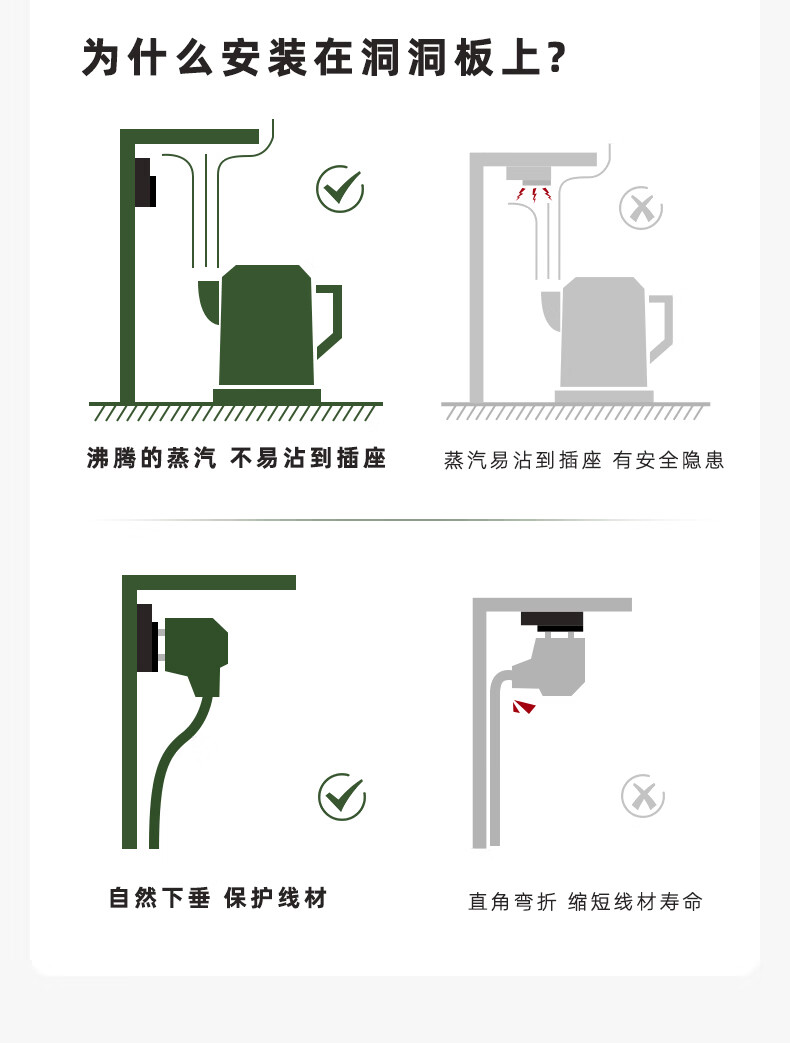 为什么安装在洞洞板上?

沸腾的蒸汽 不易沾到插座

蒸汽易沾到插座 有安全隐患

自然下垂 保护线材

直角弯折 缩短线材寿命