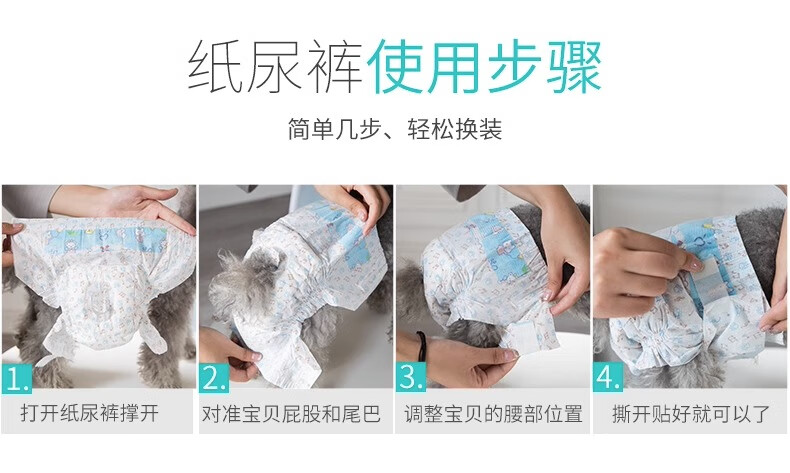 纸尿裤使用步骤

简单几步、轻松换装

1. 打开纸尿裤撑开

2. 对准宝贝屁股和尾巴

3. 调整宝贝的腰部位置

4. 撕开贴好就可以了