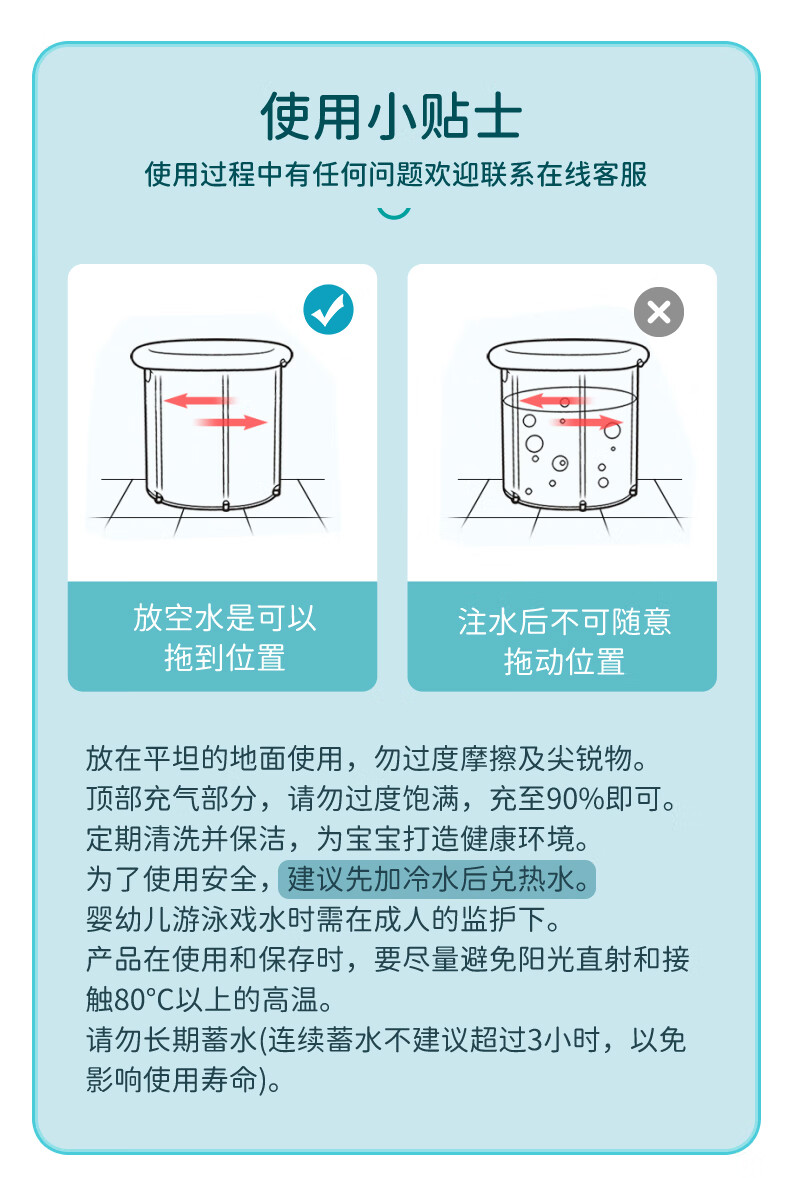 使用小贴士

使用过程中有任何问题欢迎联系在线客服

放空水是可以拖到位置

注水后不可随意拖动位置

放在平坦的地面使用，勿过度摩擦及尖锐物。
顶部充气部分，请勿过度饱满，充至90%即可。
定期清洗并保洁，为宝宝打造健康环境。
为了使用安全，建议先加冷水后兑热水。
婴幼儿游泳戏水时需在成人的监护下。
产品在使用和保存时，要尽量避免阳光直射和接触80°C以上的高温。
请勿长期蓄水(连续蓄水不建议超过3小时，以免影响使用寿命)。