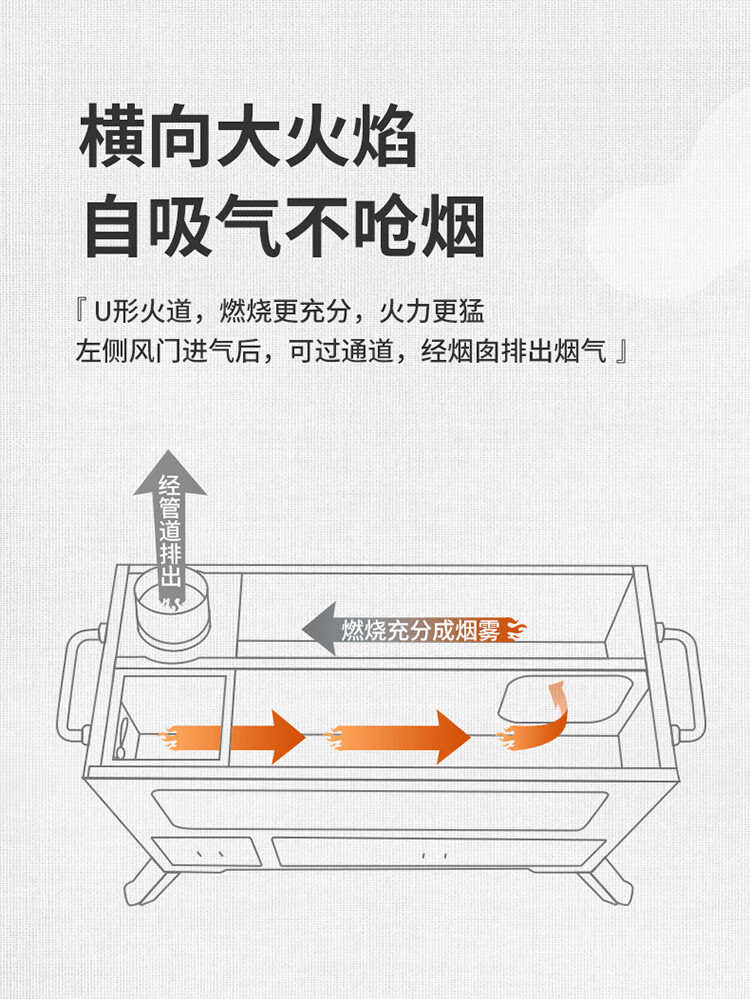 横向大火焰
自吸气不呛烟

『 U形火道，燃烧更充分，火力更猛
左侧风门进气后，可过通道，经烟囱排出烟气 』

经管道排出

燃烧充分成烟雾