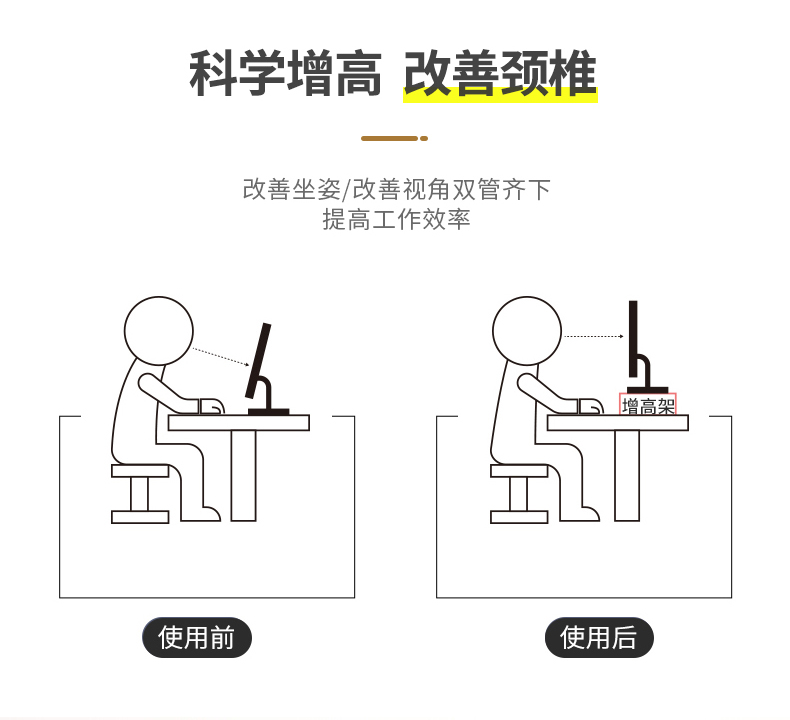 科学增高 改善颈椎

改善坐姿/改善视角双管齐下
提高工作效率

增高架

使用前

使用后