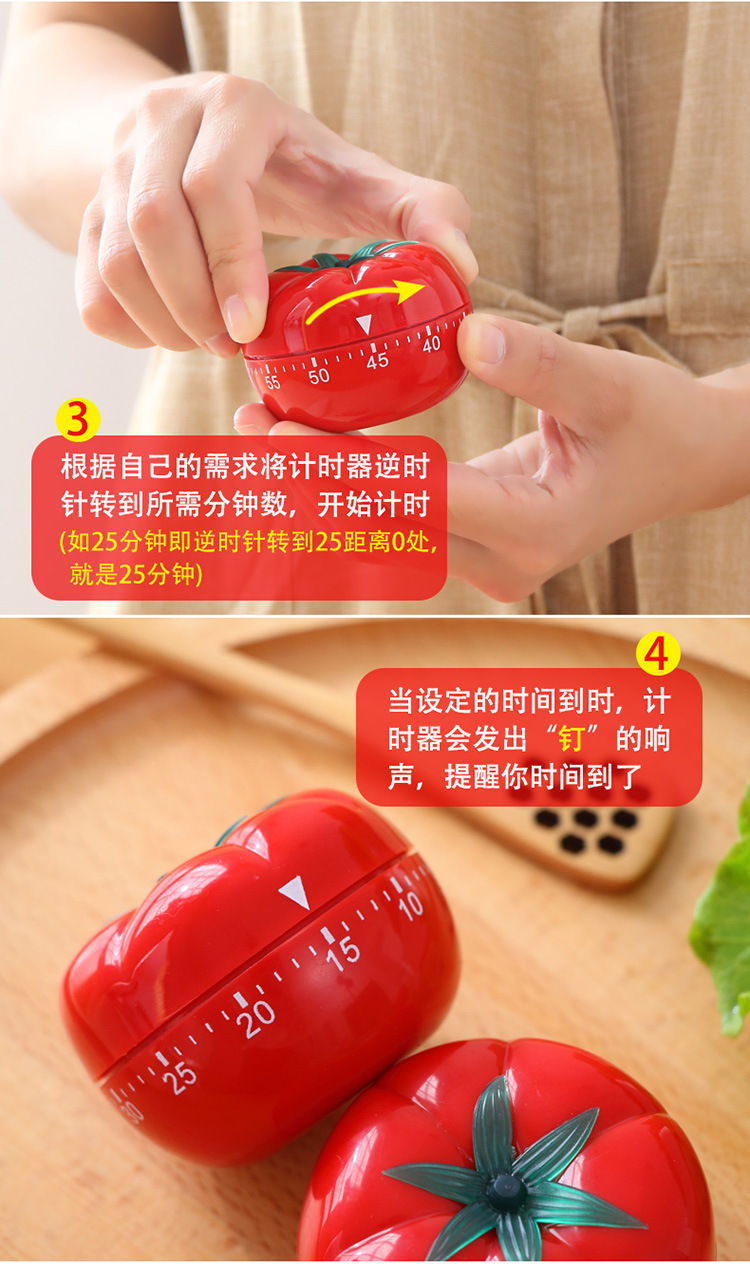 55 50 45 40

3

根据自己的需求将计时器逆时针转到所需分钟数，开始计时
(如25分钟即逆时针转到25距离0处，就是25分钟)

4

当设定的时间到时，计时器会发出“钉”的响声，提醒你时间到了

10 15 20 25 30