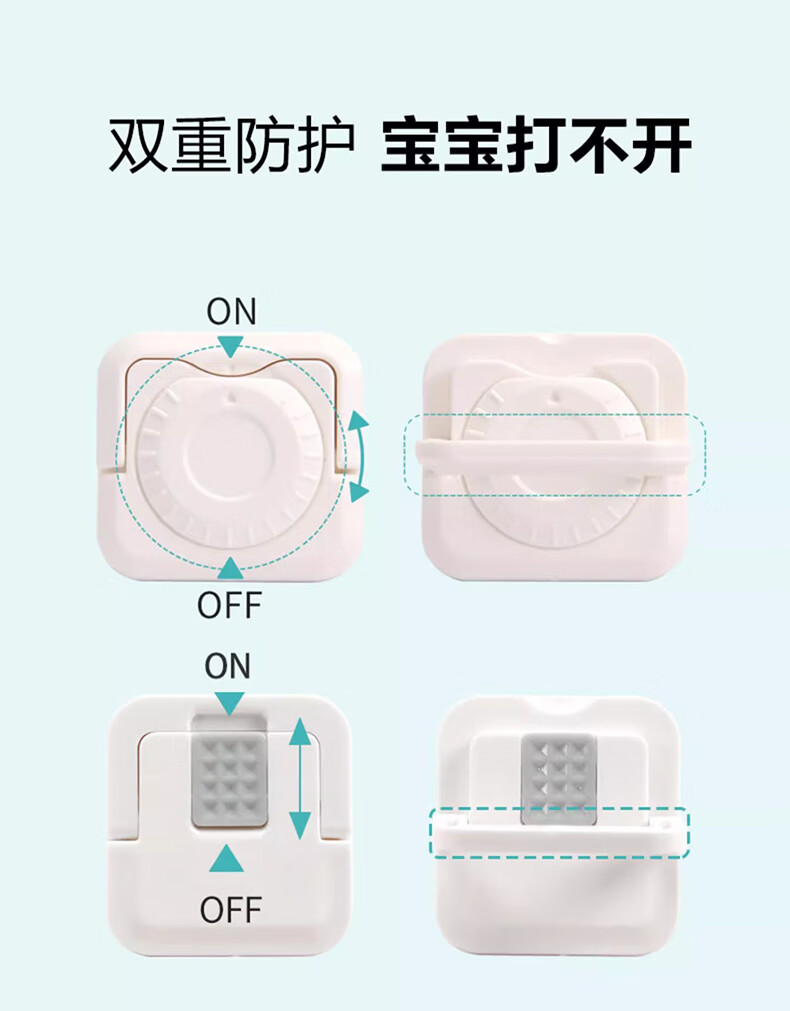 双重防护 宝宝打不开

ON

OFF

ON

OFF