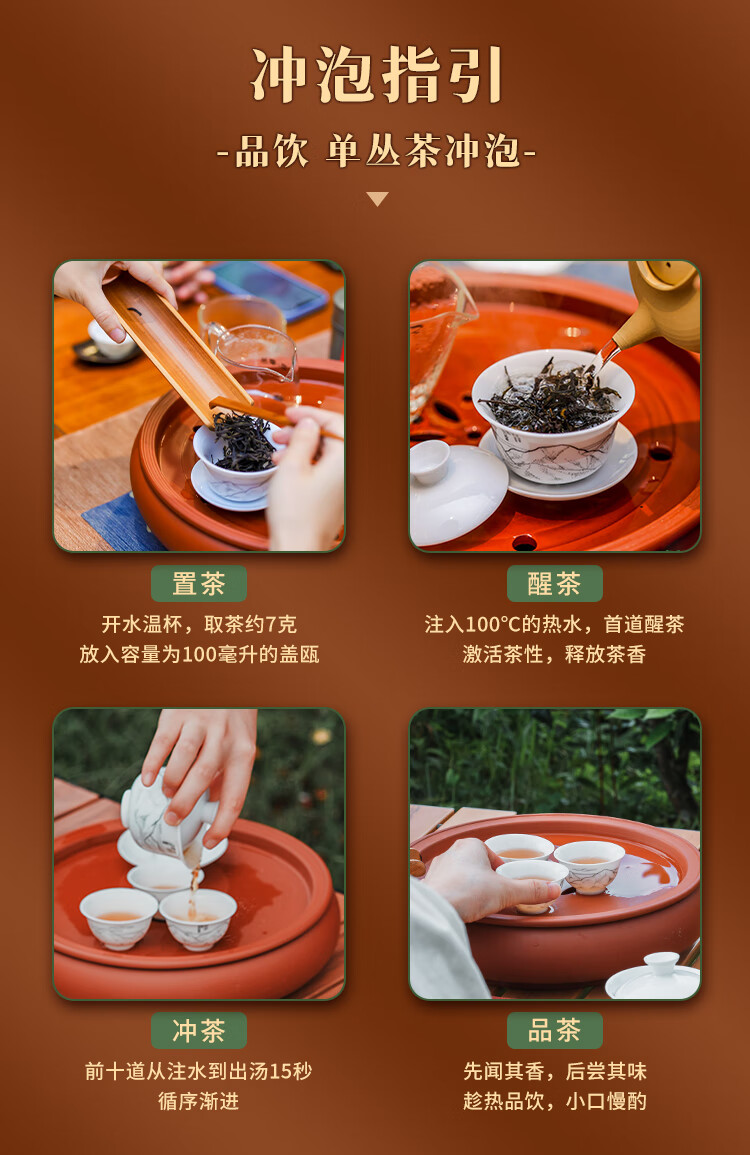 冲泡指引

-品饮 单丛茶冲泡-

置茶

开水温杯，取茶约7克
放入容量为100毫升的盖瓯

醒茶

注入100℃的热水，首道醒茶
激活茶性，释放茶香

冲茶

前十道从注水到出汤15秒
循序渐进

品茶

先闻其香，后尝其味
趁热品饮，小口慢酌