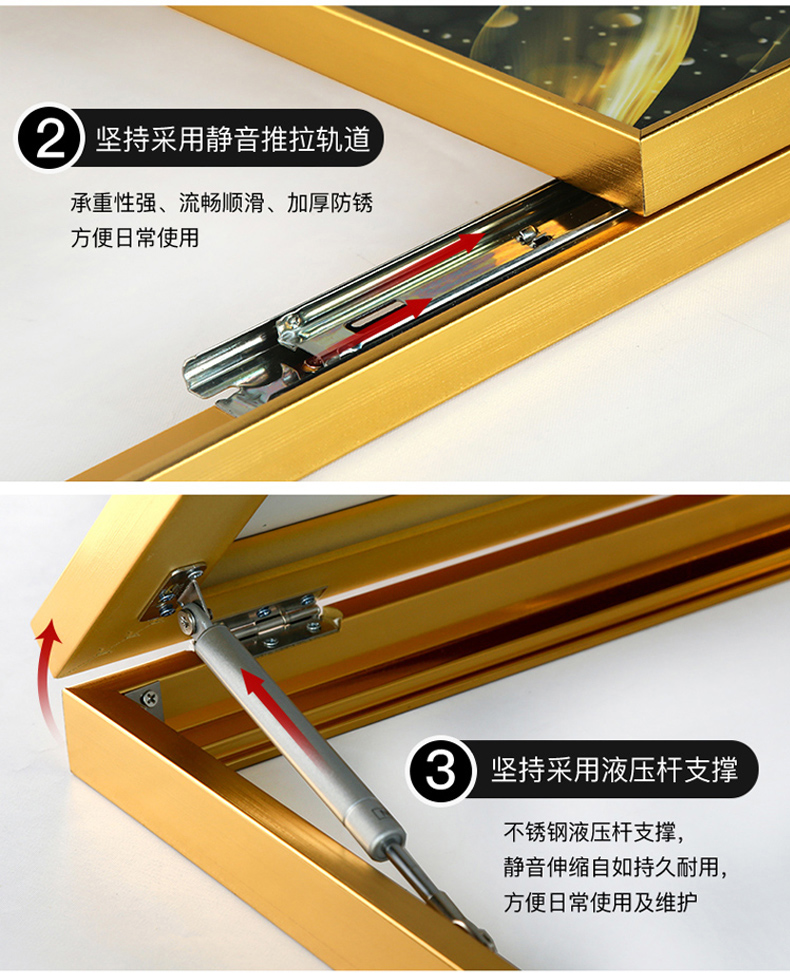 2 坚持采用静音推拉轨道

承重性强、流畅顺滑、加厚防锈
方便日常使用

3 坚持采用液压杆支撑

不锈钢液压杆支撑，
静音伸缩自如持久耐用，
方便日常使用及维护