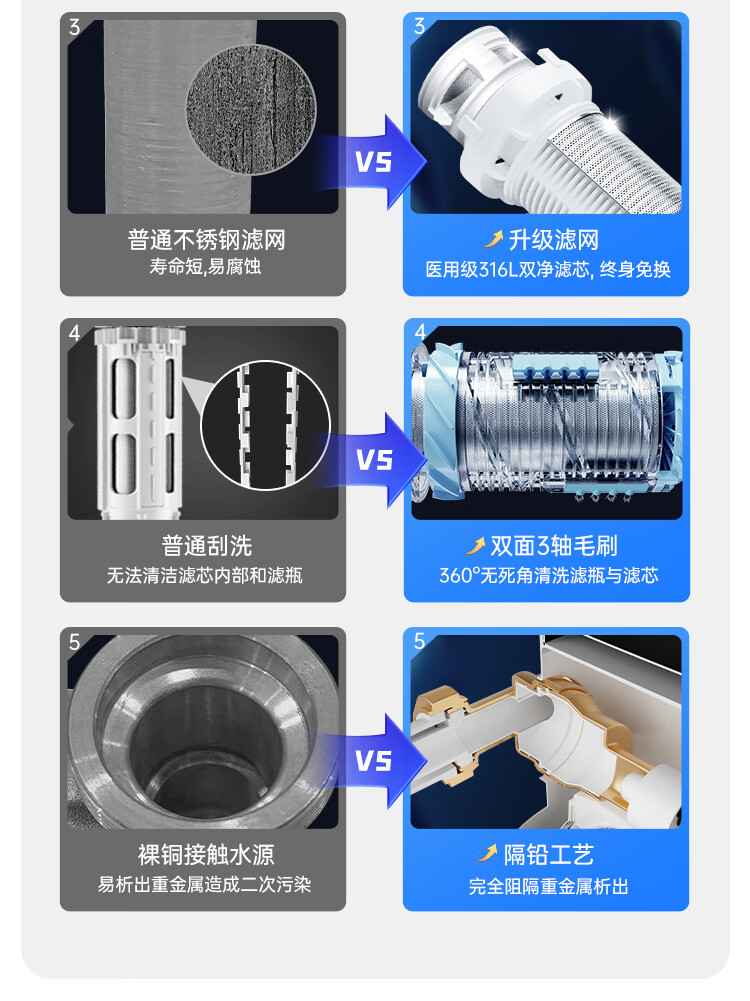 3

普通不锈钢滤网
寿命短,易腐蚀

VS

3

升级滤网
医用级316L双净滤芯, 终身免换

4

普通刮洗
无法清洁滤芯内部和滤瓶

VS

4

双面3轴毛刷
360°无死角清洗滤瓶与滤芯

5

裸铜接触水源
易析出重金属造成二次污染

VS

5

隔铅工艺
完全阻隔重金属析出