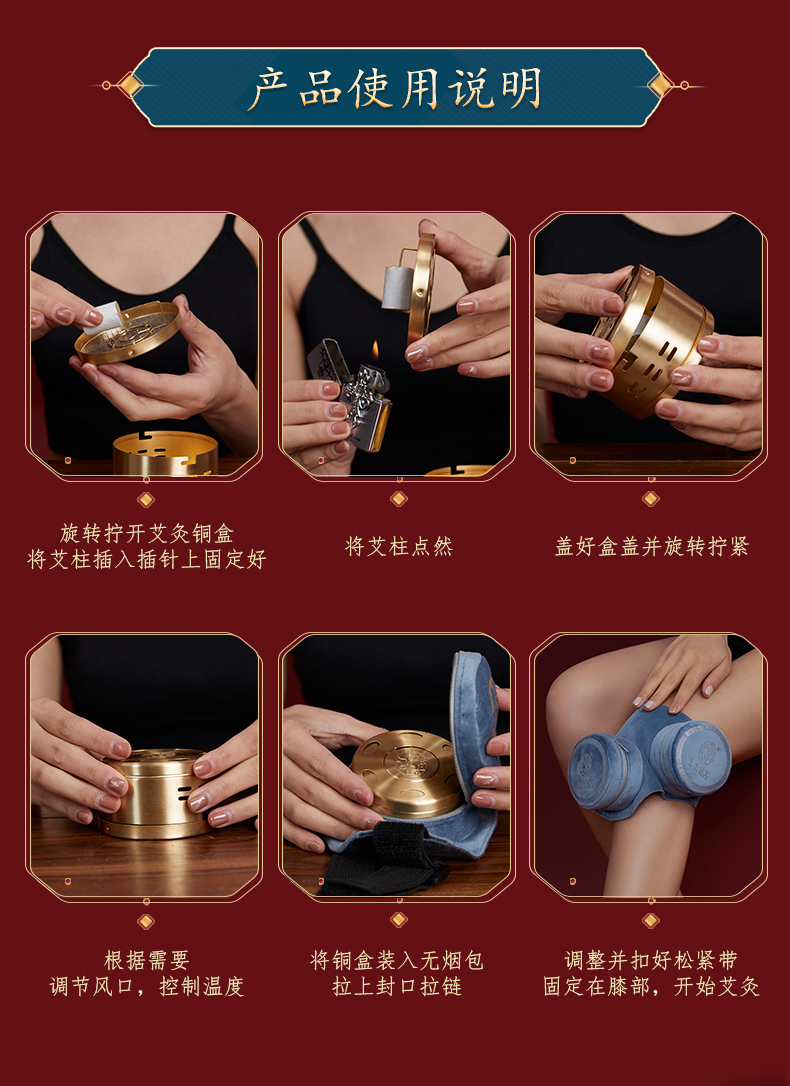 产品使用说明

旋转拧开艾灸铜盒
将艾柱插入插针上固定好

将艾柱点然

盖好盒盖并旋转拧紧

根据需要
调节风口，控制温度

将铜盒装入无烟包
拉上封口拉链

调整并扣好松紧带
固定在膝部，开始艾灸