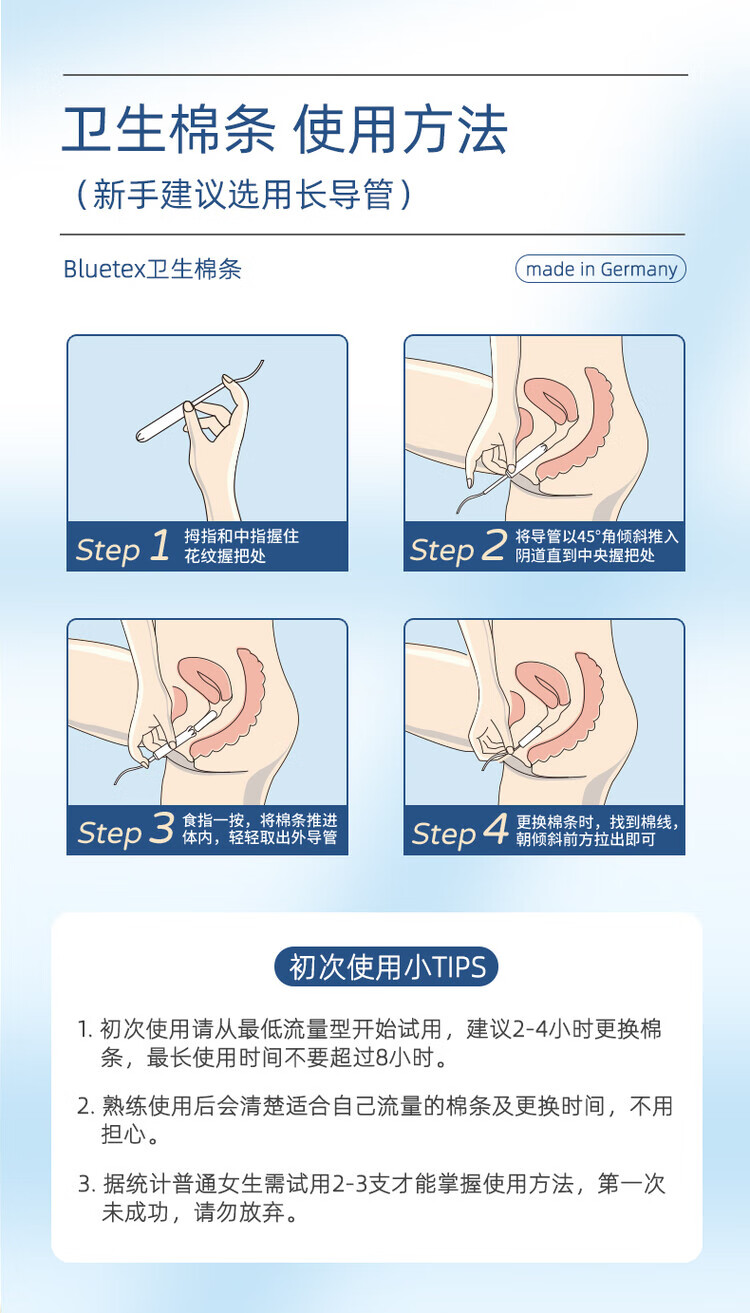 卫生棉条 使用方法
（新手建议选用长导管）

Bluetex卫生棉条

made in Germany

Step 1 拇指和中指握住花纹握把处

Step 2 将导管以45°角倾斜推入阴道直到中央握把处

Step 3 食指一按，将棉条推进体内，轻轻取出外导管

Step 4 更换棉条时，找到棉线，朝倾斜前方拉出即可

初次使用小TIPS

1. 初次使用请从最低流量型开始试用，建议2-4小时更换棉条，最长使用时间不要超过8小时。

2. 熟练使用后会清楚适合自己流量的棉条及更换时间，不用担心。

3. 据统计普通女生需试用2-3支才能掌握使用方法，第一次未成功，请勿放弃。