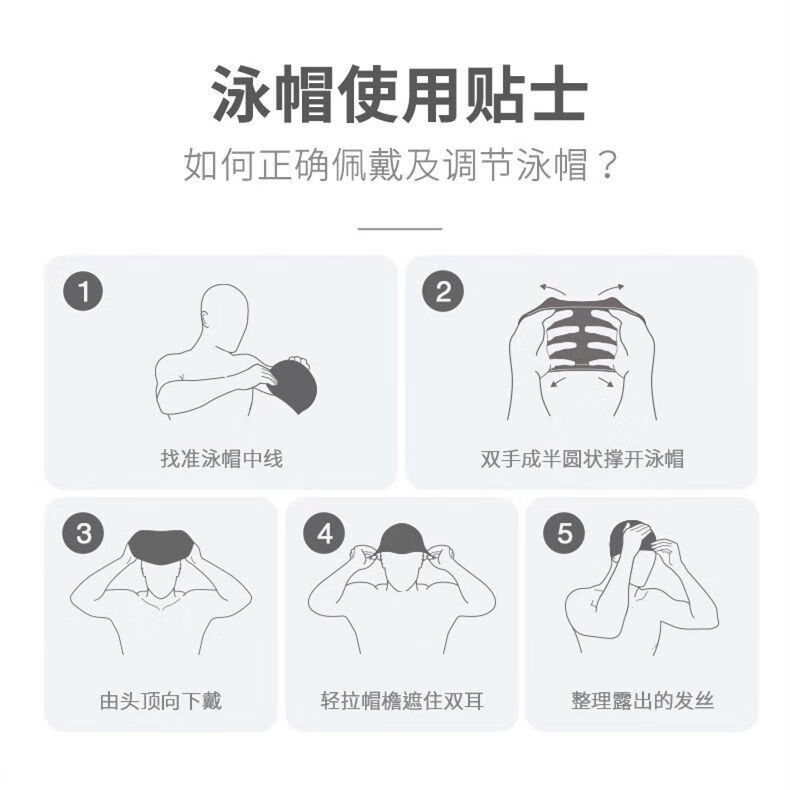 泳帽使用贴士

如何正确佩戴及调节泳帽？

1
找准泳帽中线

2
双手成半圆状撑开泳帽

3
由头顶向下戴

4
轻拉帽檐遮住双耳

5
整理露出的发丝