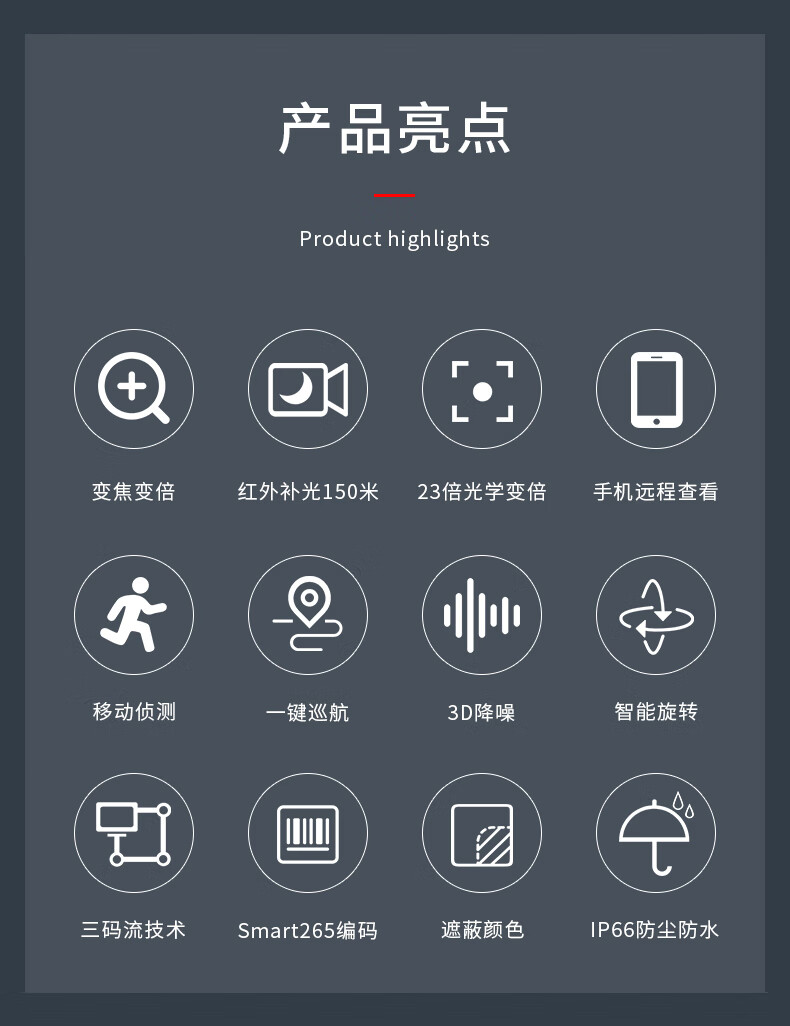 产品亮点

Product highlights

变焦变倍

红外补光150米

23倍光学变倍

手机远程查看

移动侦测

一键巡航

3D降噪

智能旋转

三码流技术

Smart265编码

遮蔽颜色

IP66防尘防水