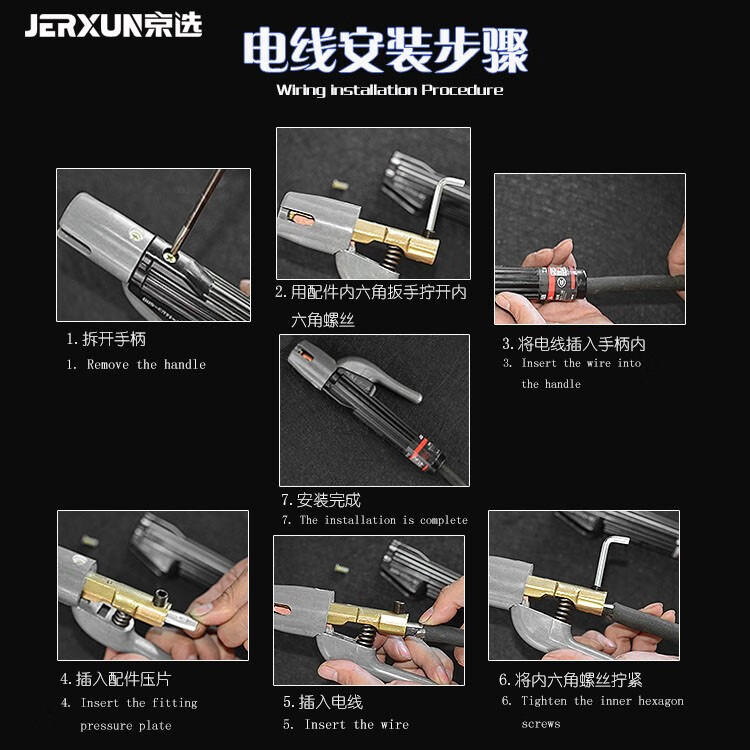 JERXUN京选

电线安装步骤
Wiring Installation Procedure

1. 拆开手柄
1. Remove the handle

2. 用配件内六角扳手拧开内六角螺丝

3. 将电线插入手柄内
3. Insert the wire into the handle

7. 安装完成
7. The installation is complete

4. 插入配件压片
4. Insert the fitting pressure plate

5. 插入电线
5. Insert the wire

6. 将内六角螺丝拧紧
6. Tighten the inner hexagon screws