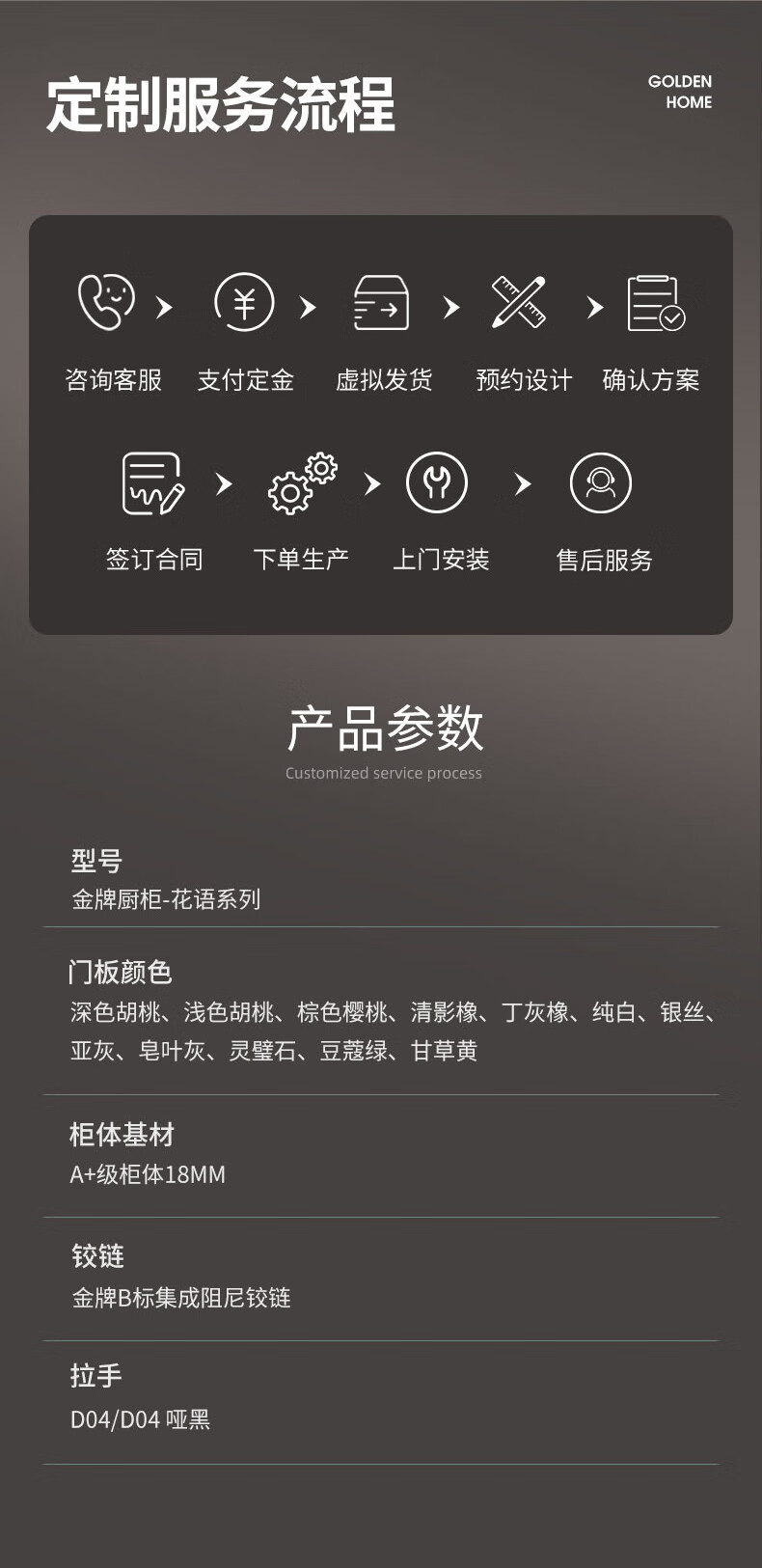 定制服务流程

GOLDEN
HOME

咨询客服 支付定金 虚拟发货 预约设计 确认方案

签订合同 下单生产 上门安装 售后服务

产品参数
Customized service process

型号
金牌厨柜-花语系列

门板颜色
深色胡桃、浅色胡桃、棕色樱桃、清影橡、丁灰橡、纯白、银丝、亚灰、皂叶灰、灵璧石、豆蔻绿、甘草黄

柜体基材
A+级柜体18MM

铰链
金牌B标集成阻尼铰链

拉手
D04/D04 哑黑