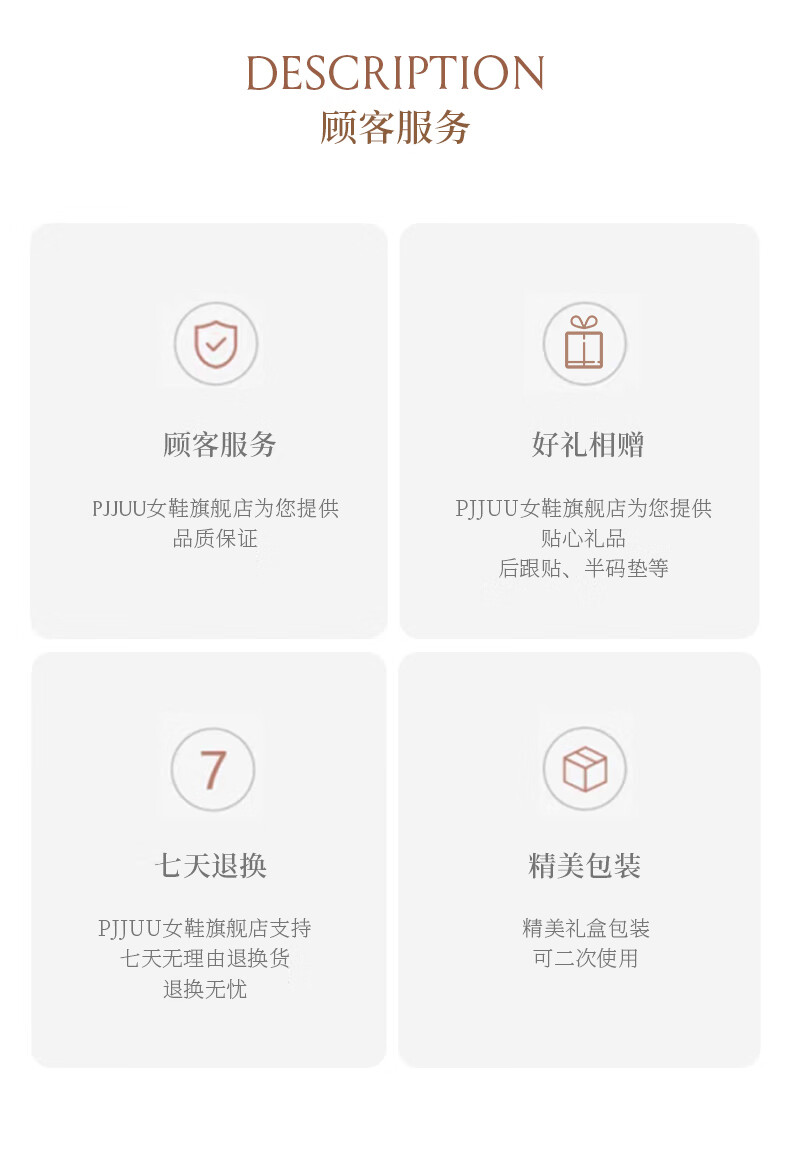 DESCRIPTION
顾客服务

7

顾客服务

PJJUU女鞋旗舰店为您提供
品质保证

好礼相赠

PJJUU女鞋旗舰店为您提供
贴心礼品
后跟贴、半码垫等

七天退换

PJJUU女鞋旗舰店支持
七天无理由退换货
退换无忧

精美包装

精美礼盒包装
可二次使用