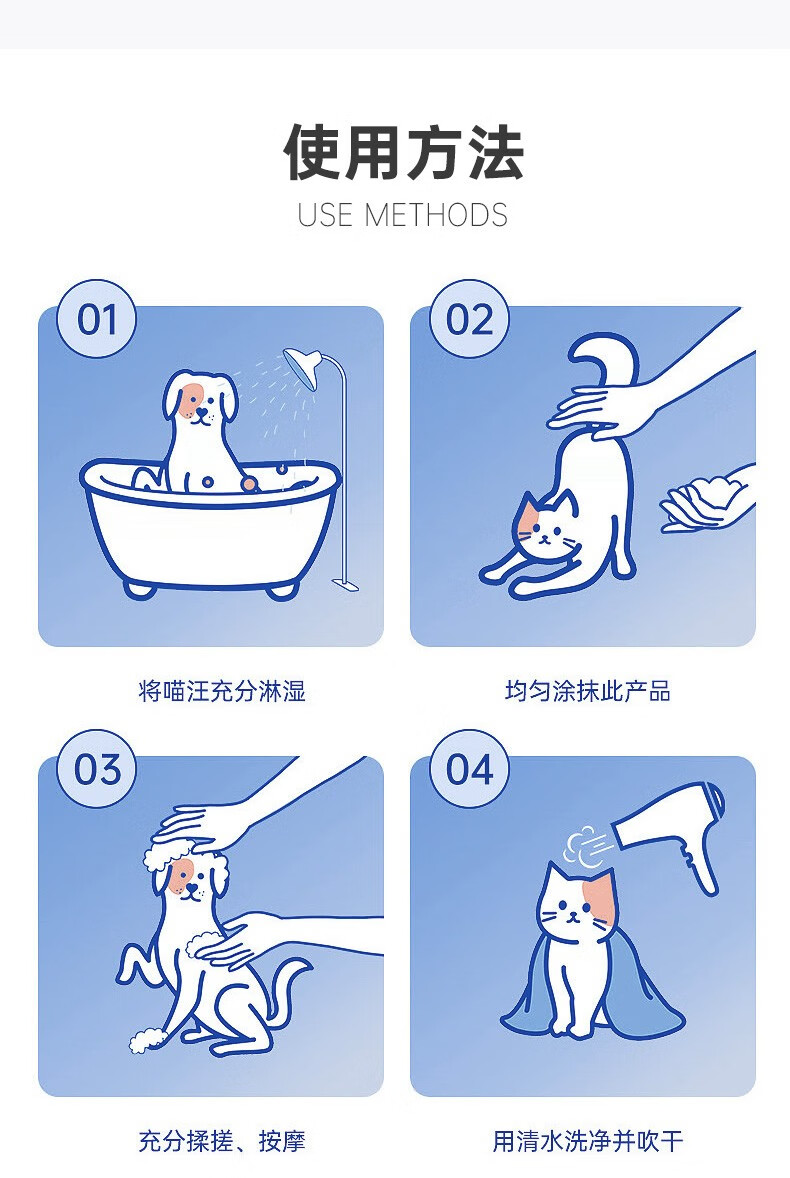 使用方法
USE METHODS

01

将喵汪充分淋湿

02

均匀涂抹此产品

03

充分揉搓、按摩

04

用清水洗净并吹干