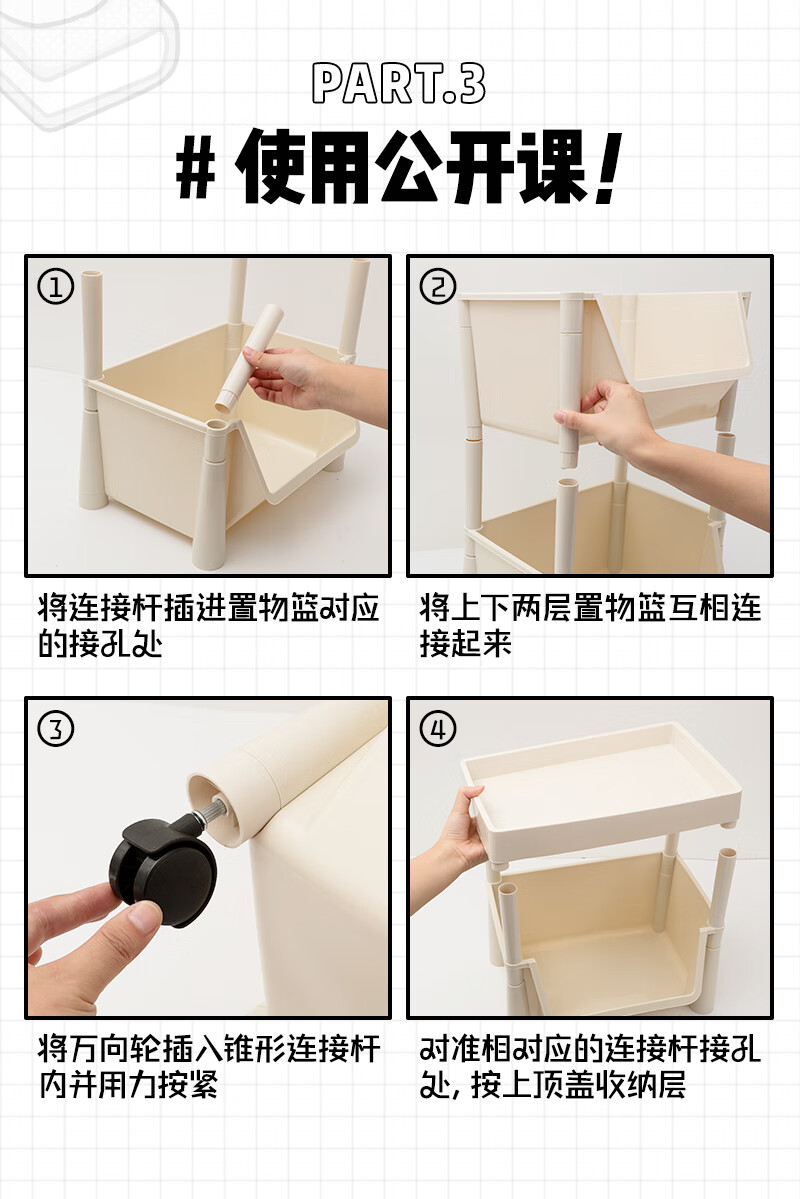 PART.3

# 使用公开课!

①

将连接杆插进置物篮对应的接孔处

②

将上下两层置物篮互相连接起来

③

将万向轮插入锥形连接杆内并用力按紧

④

对准相对应的连接杆接孔处，按上顶盖收纳层