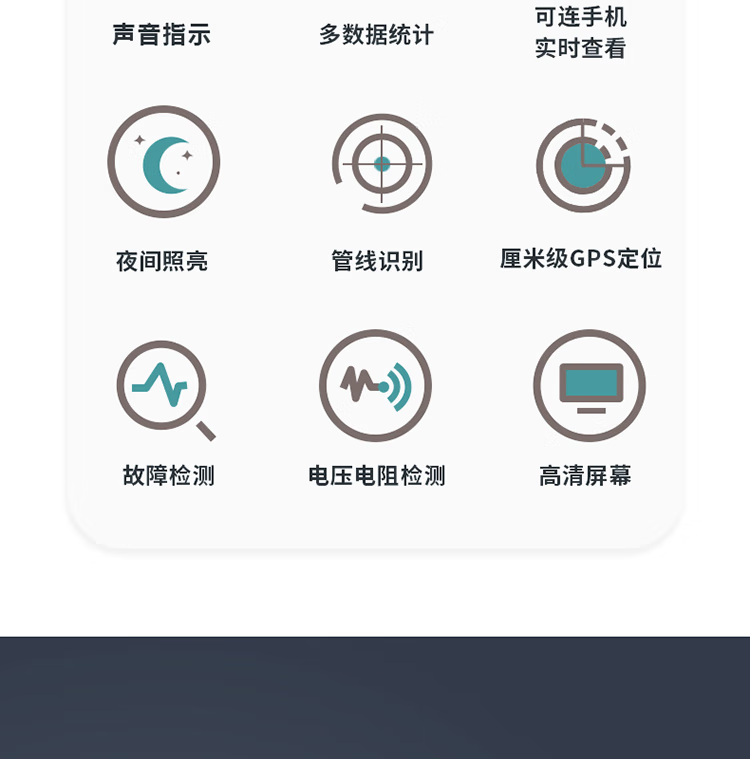 声音指示

多数据统计

可连手机
实时查看

夜间照亮

管线识别

厘米级GPS定位

故障检测

电压电阻检测

高清屏幕