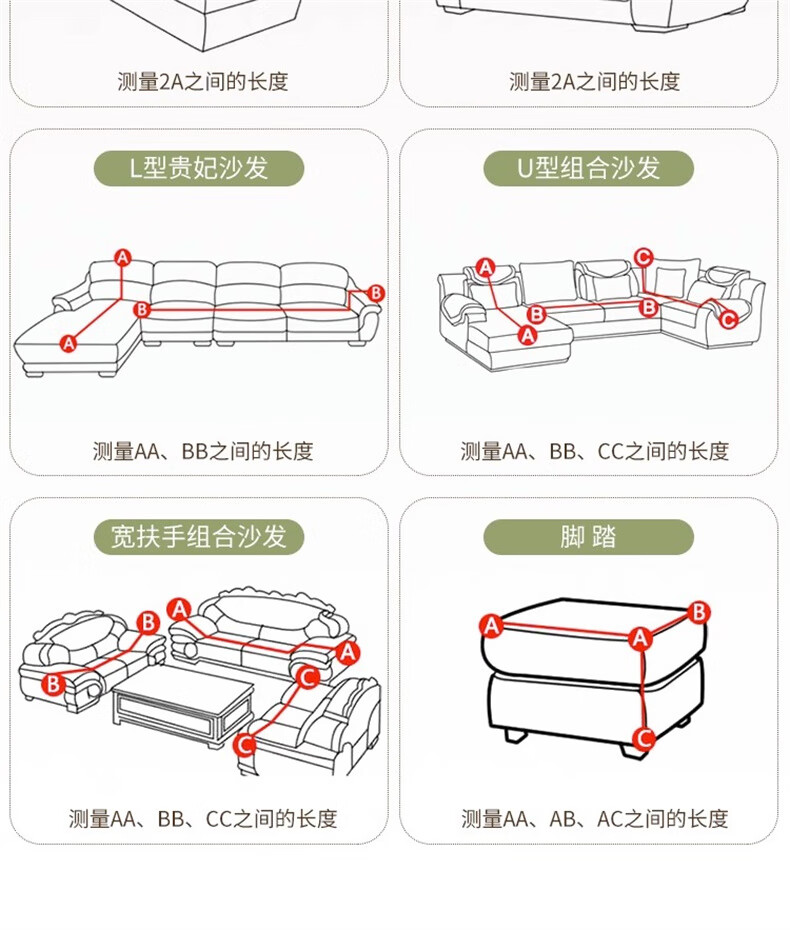 测量2A之间的长度

测量2A之间的长度

L型贵妃沙发

A
B
B
A

测量AA、BB之间的长度

U型组合沙发

A
C
B
B
A
C

测量AA、BB、CC之间的长度

宽扶手组合沙发

A
B
A
B
C
C

测量AA、BB、CC之间的长度

脚 踏

A
B
A
C

测量AA、AB、AC之间的长度