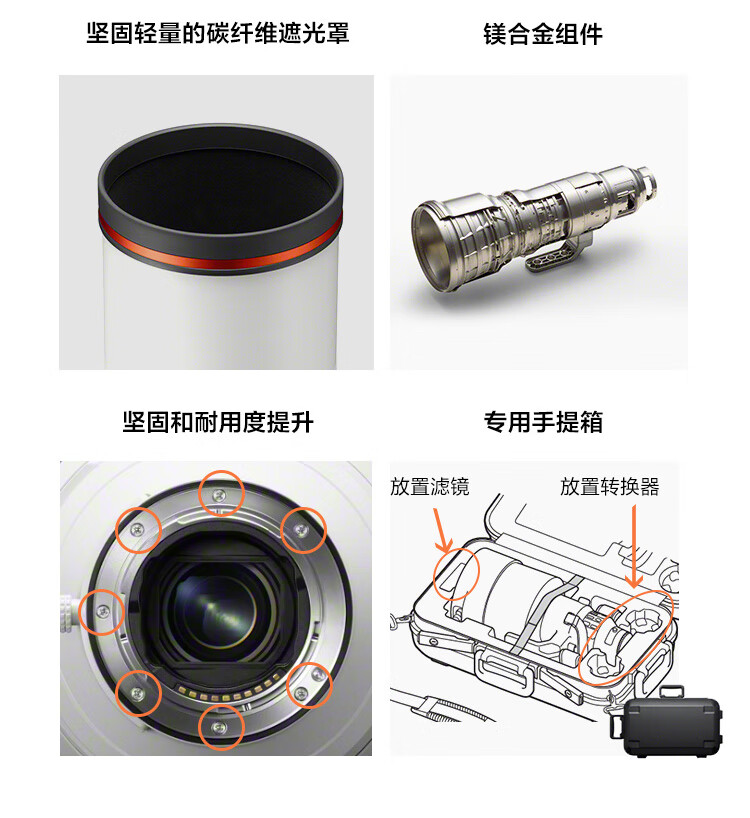 坚固轻量的碳纤维遮光罩

镁合金组件

坚固和耐用度提升

专用手提箱

放置滤镜

放置转换器