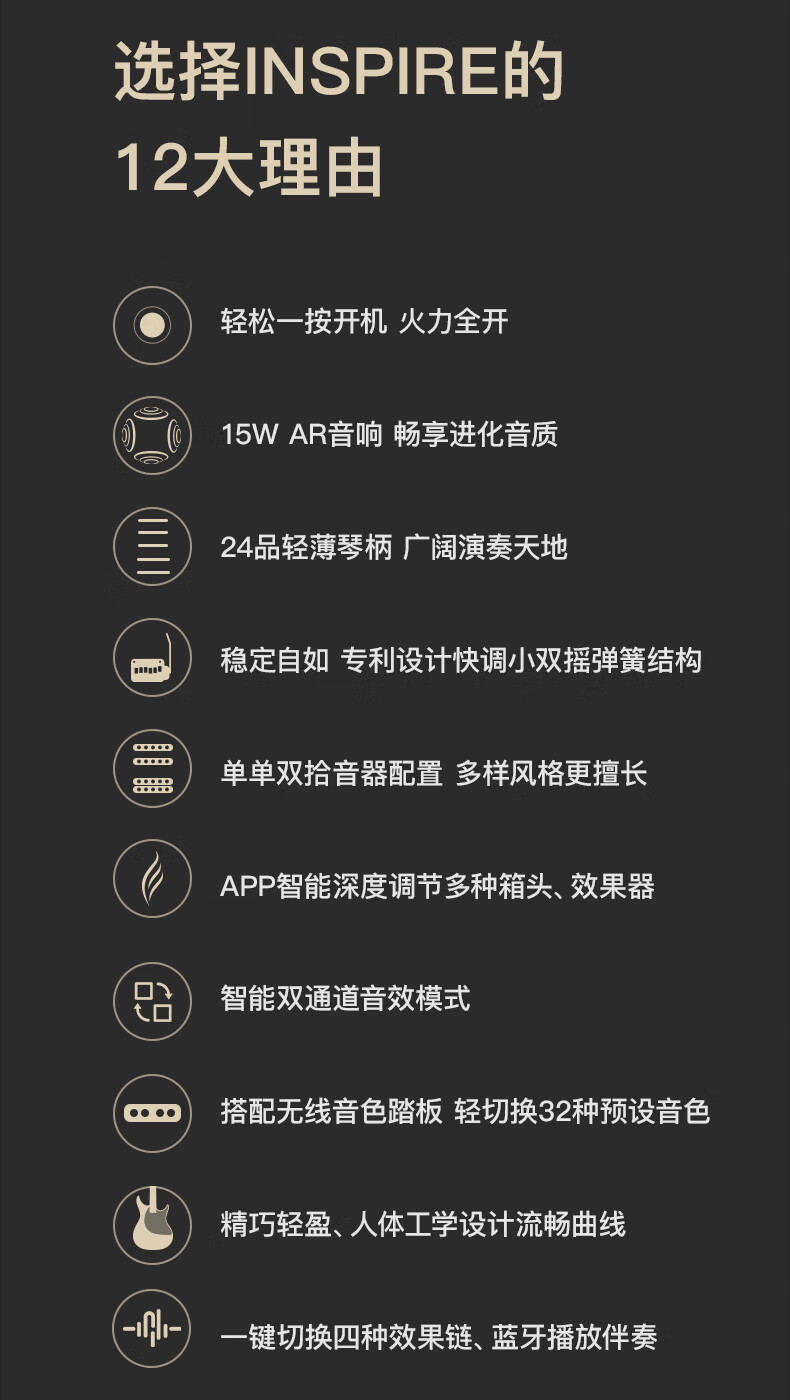 选择INSPIRE的
12大理由

轻松一按开机 火力全开

15W AR音响 畅享进化音质

24品轻薄琴柄 广阔演奏天地

稳定自如 专利设计快调小双摇弹簧结构

单单双拾音器配置 多样风格更擅长

APP智能深度调节多种箱头、效果器

智能双通道音效模式

搭配无线音色踏板 轻切换32种预设音色

精巧轻盈、人体工学设计流畅曲线

一键切换四种效果链、蓝牙播放伴奏