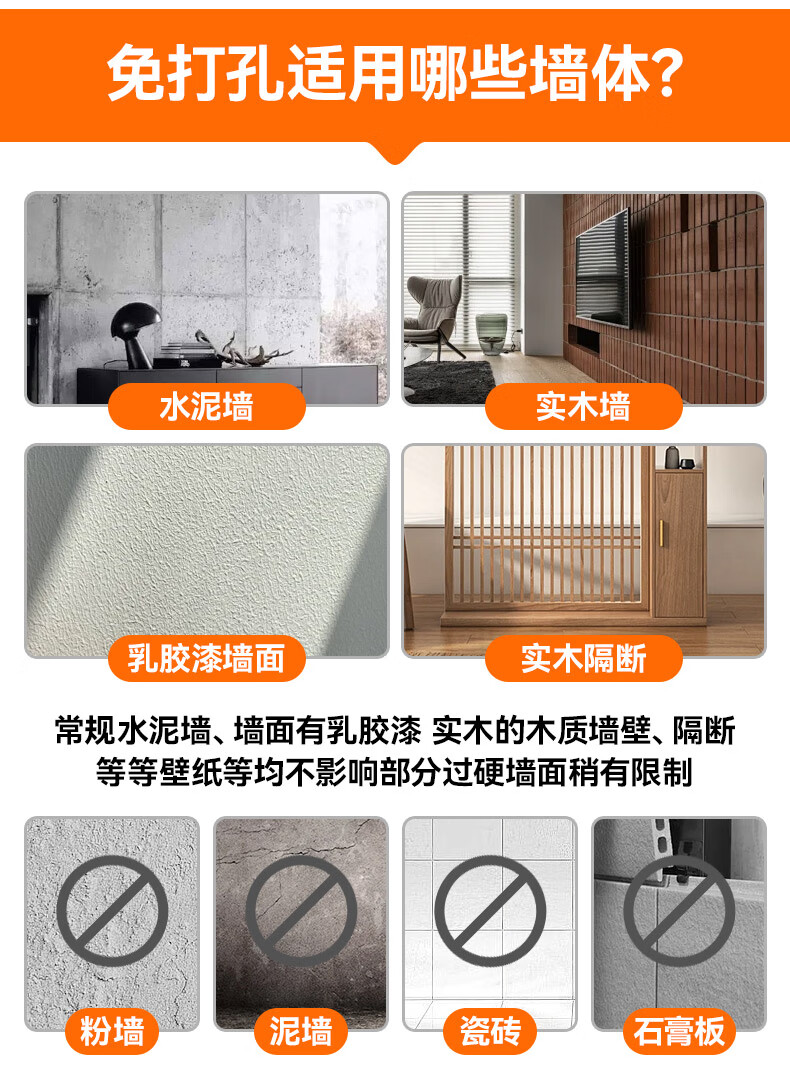 免打孔适用哪些墙体？

水泥墙

实木墙

乳胶漆墙面

实木隔断

常规水泥墙、墙面有乳胶漆 实木的木质墙壁、隔断等等壁纸等均不影响部分过硬墙面稍有限制

粉墙

泥墙

瓷砖

石膏板