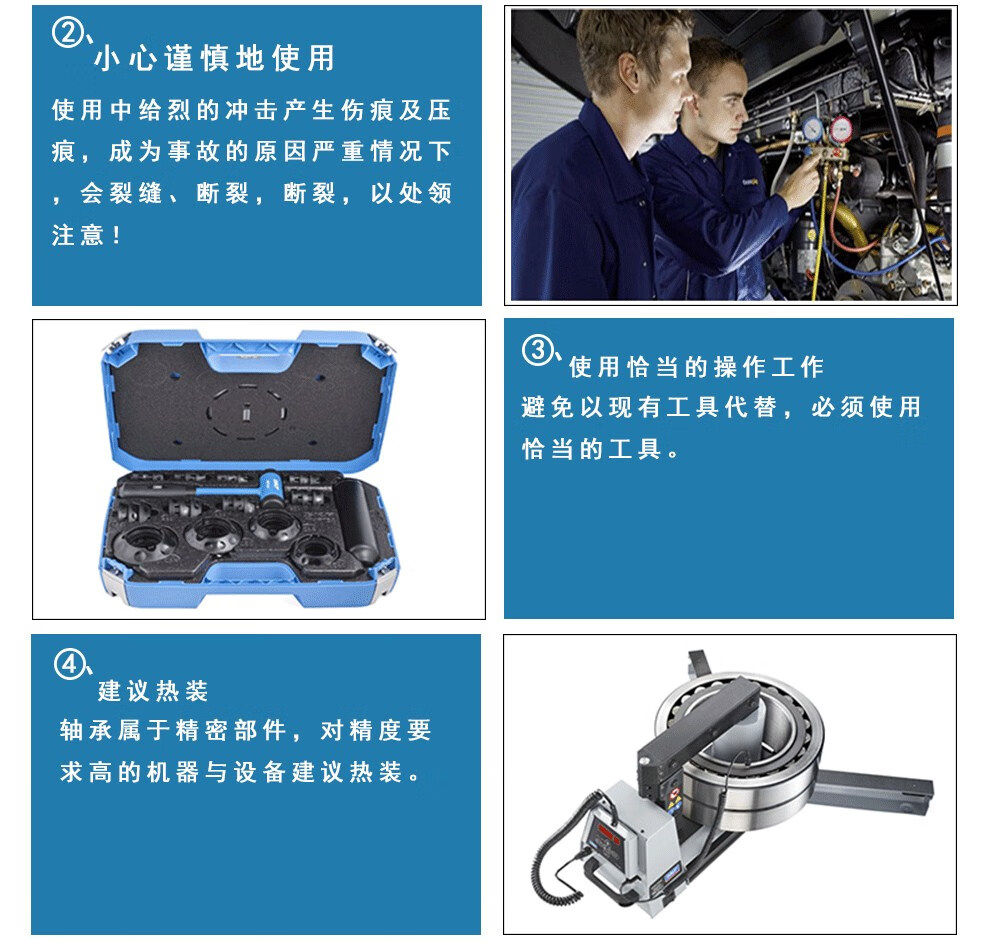 ②、小心谨慎地使用

使用中给烈的冲击产生伤痕及压痕，成为事故的原因严重情况下，会裂缝、断裂，断裂，以处领注意！

③、使用恰当的操作工作

避免以现有工具代替，必须使用恰当的工具。

④、建议热装

轴承属于精密部件，对精度要求高的机器与设备建议热装。