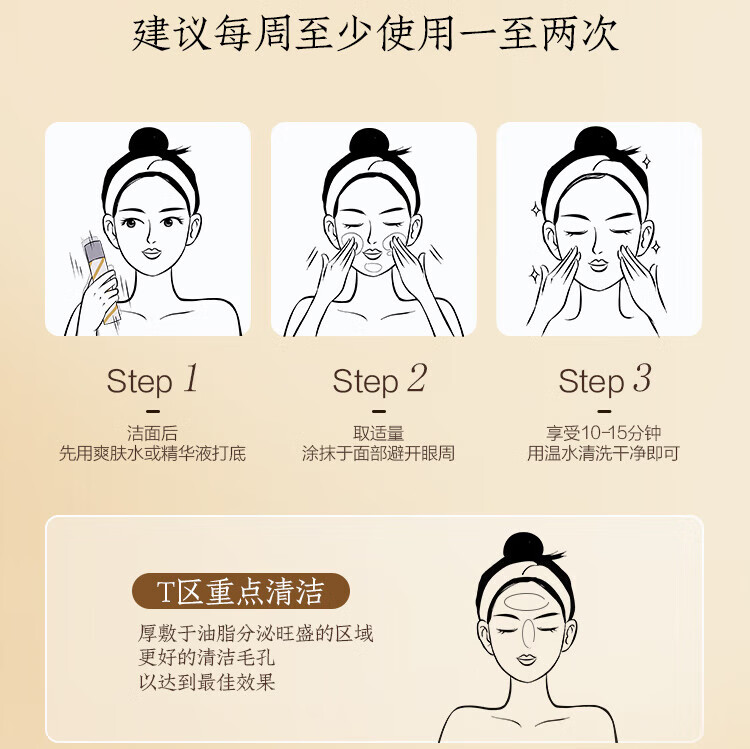 建议每周至少使用一至两次

Step 1
洁面后
先用爽肤水或精华液打底

Step 2
取适量
涂抹于面部避开眼周

Step 3
享受10-15分钟
用温水清洗干净即可

T区重点清洁
厚敷于油脂分泌旺盛的区域
更好的清洁毛孔
以达到最佳效果