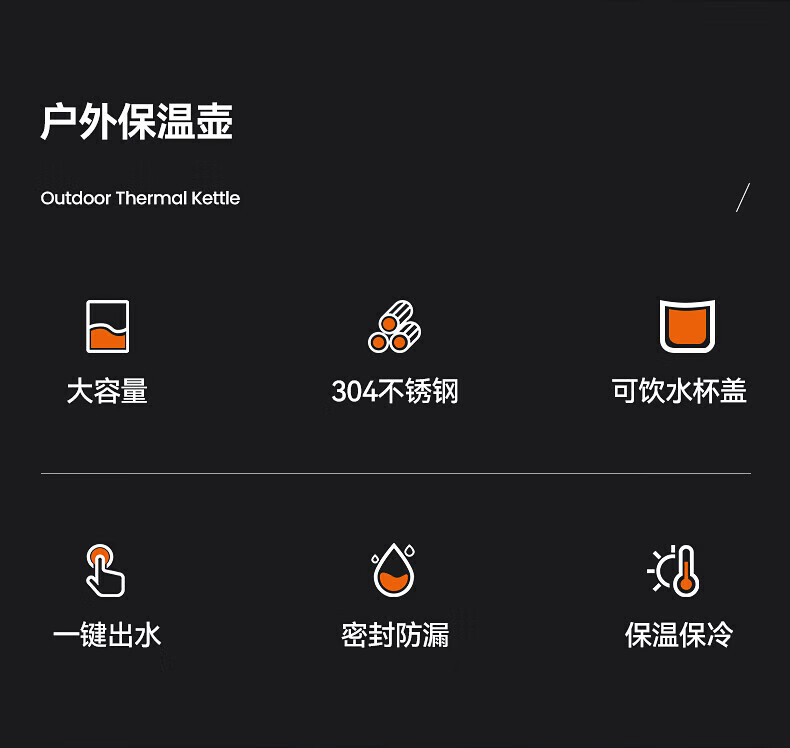 户外保温壶

Outdoor Thermal Kettle

大容量

304不锈钢

可饮水杯盖

一键出水

密封防漏

保温保冷