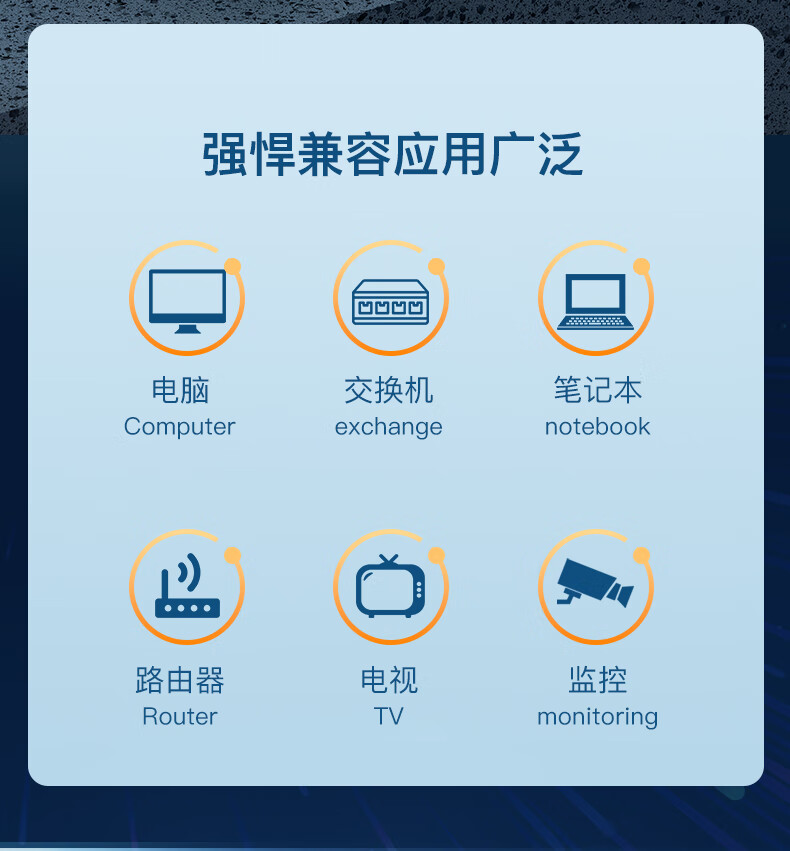 强悍兼容应用广泛

电脑
Computer

交换机
exchange

笔记本
notebook

路由器
Router

电视
TV

监控
monitoring