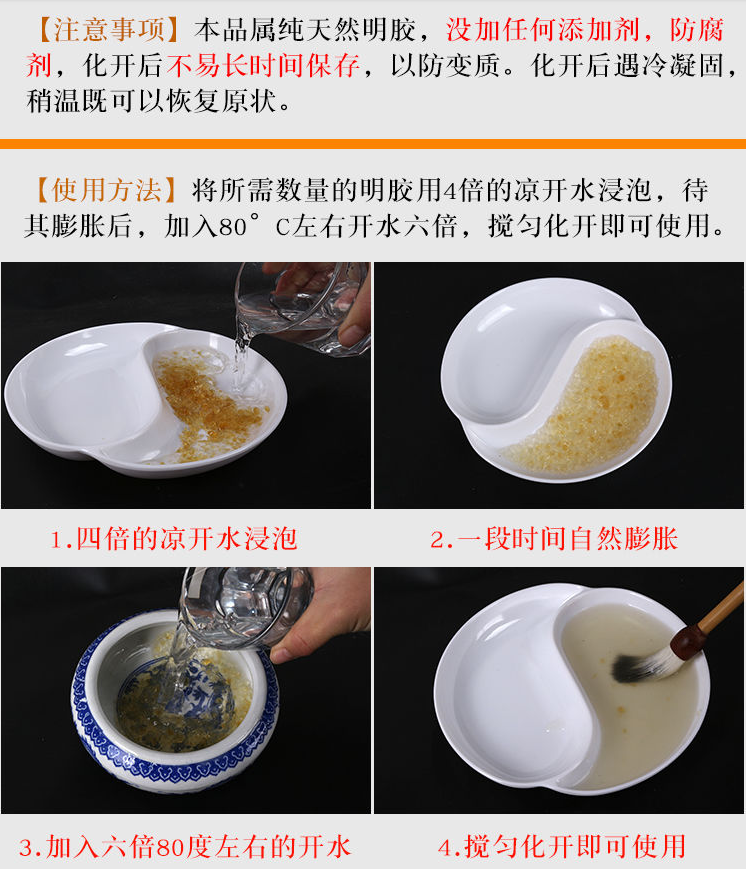 【注意事项】本品属纯天然明胶，没加任何添加剂，防腐剂，化开后不易长时间保存，以防变质。化开后遇冷凝固，稍温既可以恢复原状。

【使用方法】将所需数量的明胶用4倍的凉开水浸泡，待其膨胀后，加入80°C左右开水六倍，搅匀化开即可使用。

1.四倍的凉开水浸泡

2.一段时间自然膨胀

3.加入六倍80度左右的开水

4.搅匀化开即可使用