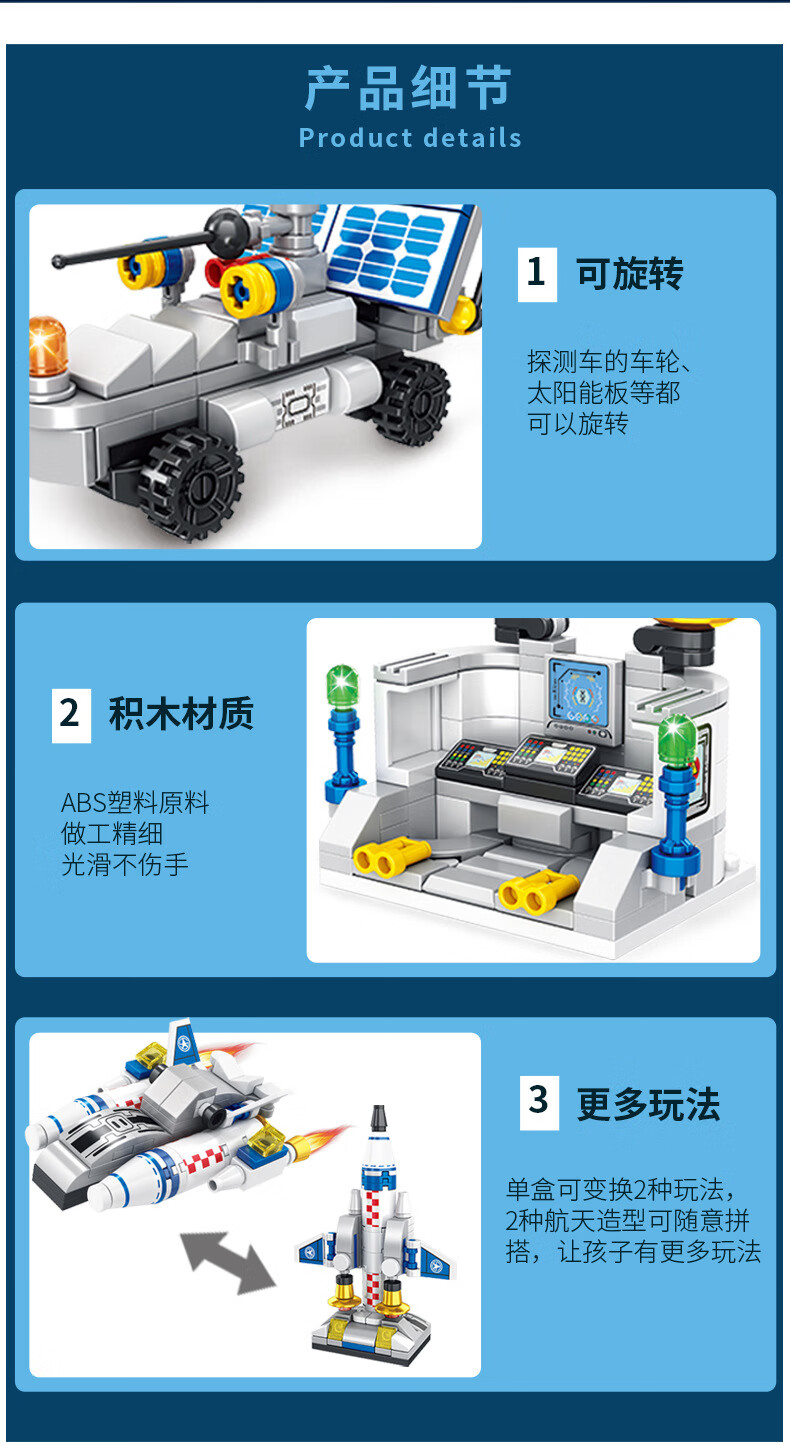 产品细节
Product details

1 可旋转

探测车的车轮、太阳能板等都可以旋转

2 积木材质

ABS塑料原料
做工精细
光滑不伤手

3 更多玩法

单盒可变换2种玩法，2种航天造型可随意拼搭，让孩子有更多玩法