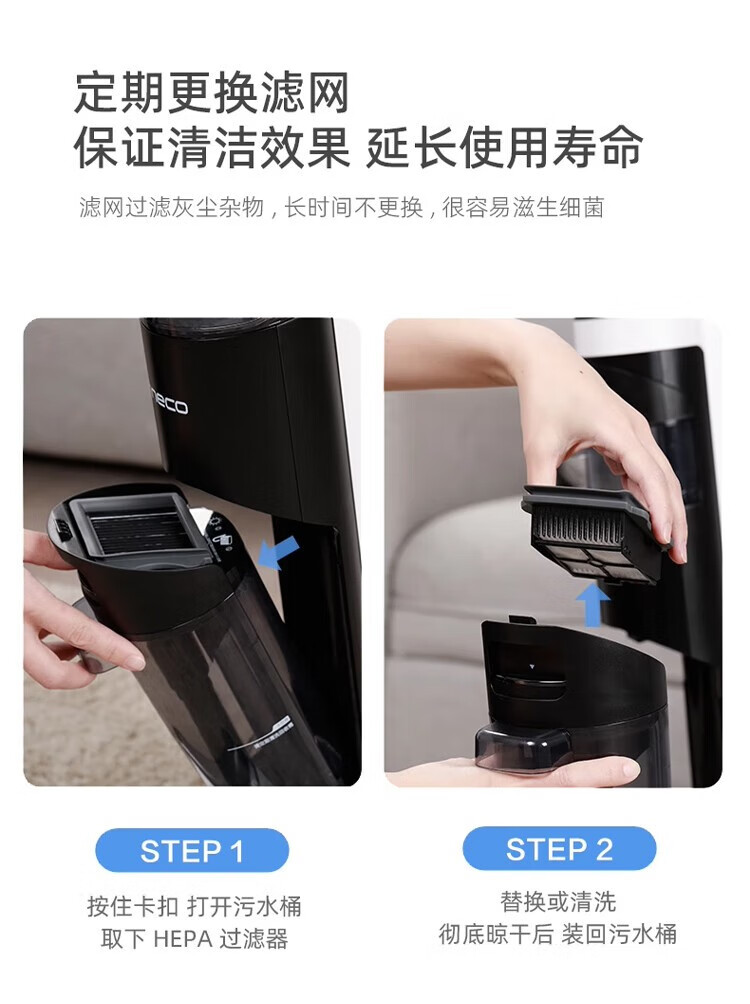 定期更换滤网
保证清洁效果 延长使用寿命

滤网过滤灰尘杂物，长时间不更换，很容易滋生细菌

neco

STEP 1
按住卡扣 打开污水桶
取下 HEPA 过滤器

STEP 2
替换或清洗
彻底晾干后 装回污水桶